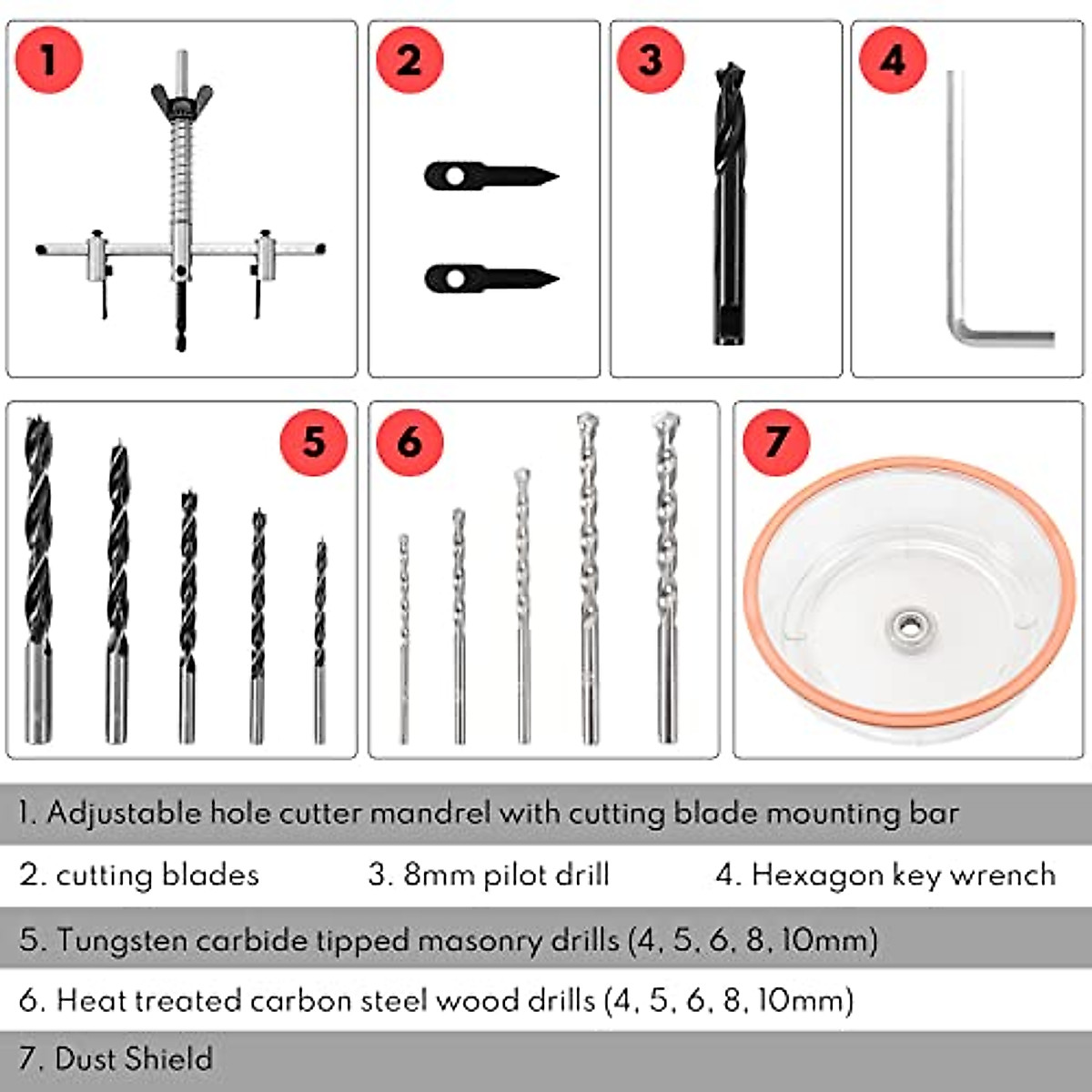 1

2

3

4

5

6

7

1. Adjustable hole cutter mandrel with cutting blade mounting bar

2. cutting blades 3. 8mm pilot drill 4. Hexagon key wrench

5. Tungsten carbide tipped masonry drills (4, 5, 6, 8, 10mm)

6. Heat treated carbon steel wood drills (4, 5, 6, 8, 10mm)

7. Dust Shield