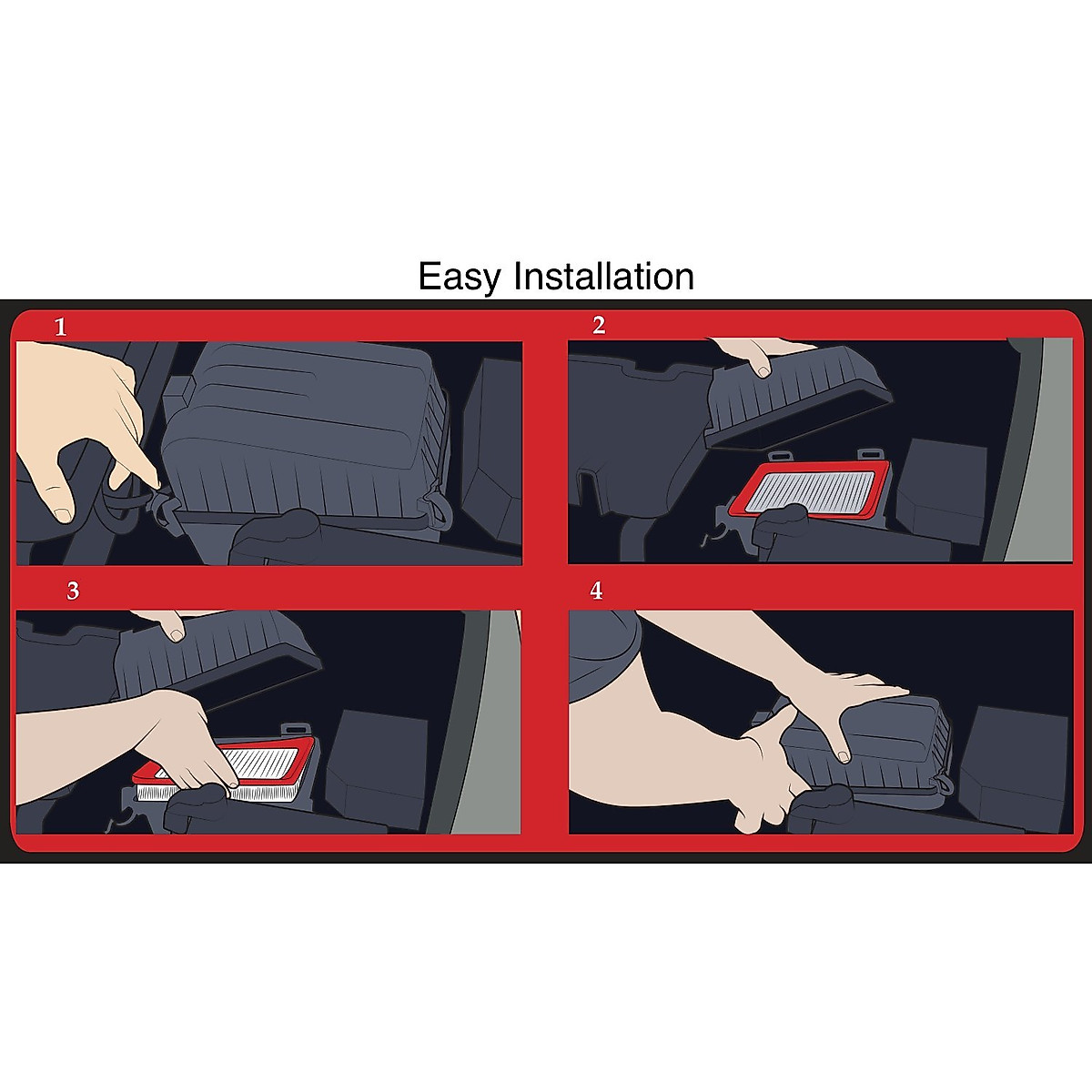 Easy Installation

1

2

3

4