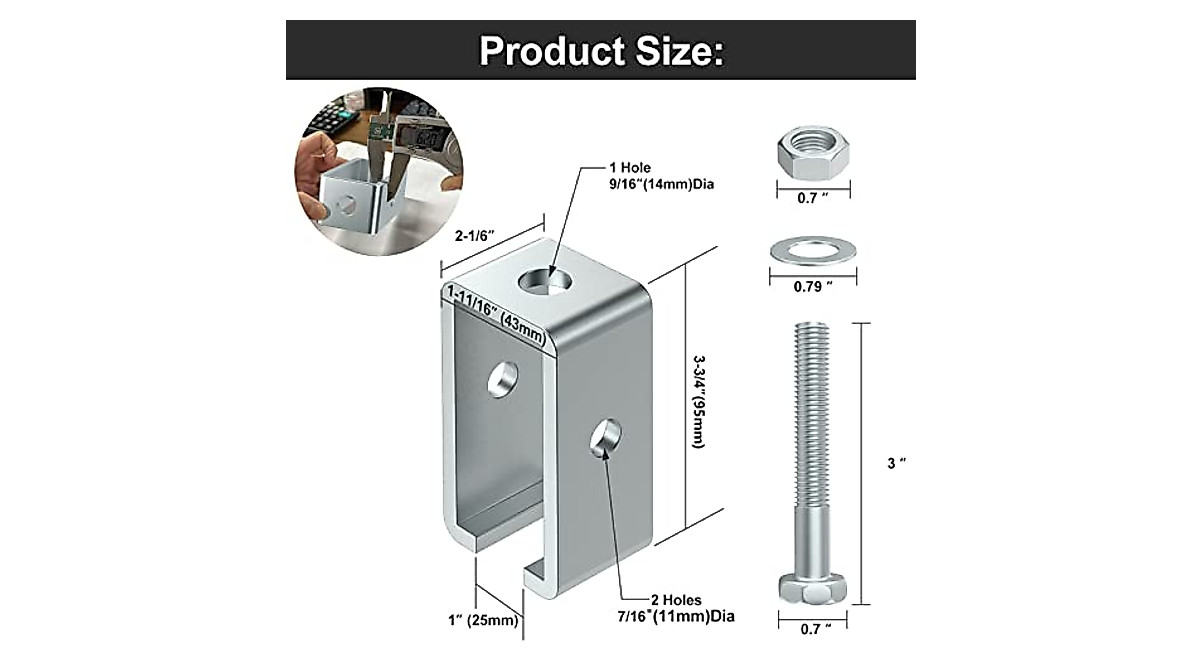 Product Size:

1 Hole
9/16"(14mm)Dia

2-1/6"

1-11/16" (43mm)

3-3/4"(95mm)

1" (25mm)

2 Holes
7/16"(11mm)Dia

0.7 "

0.79 "

3 "

0.7 "