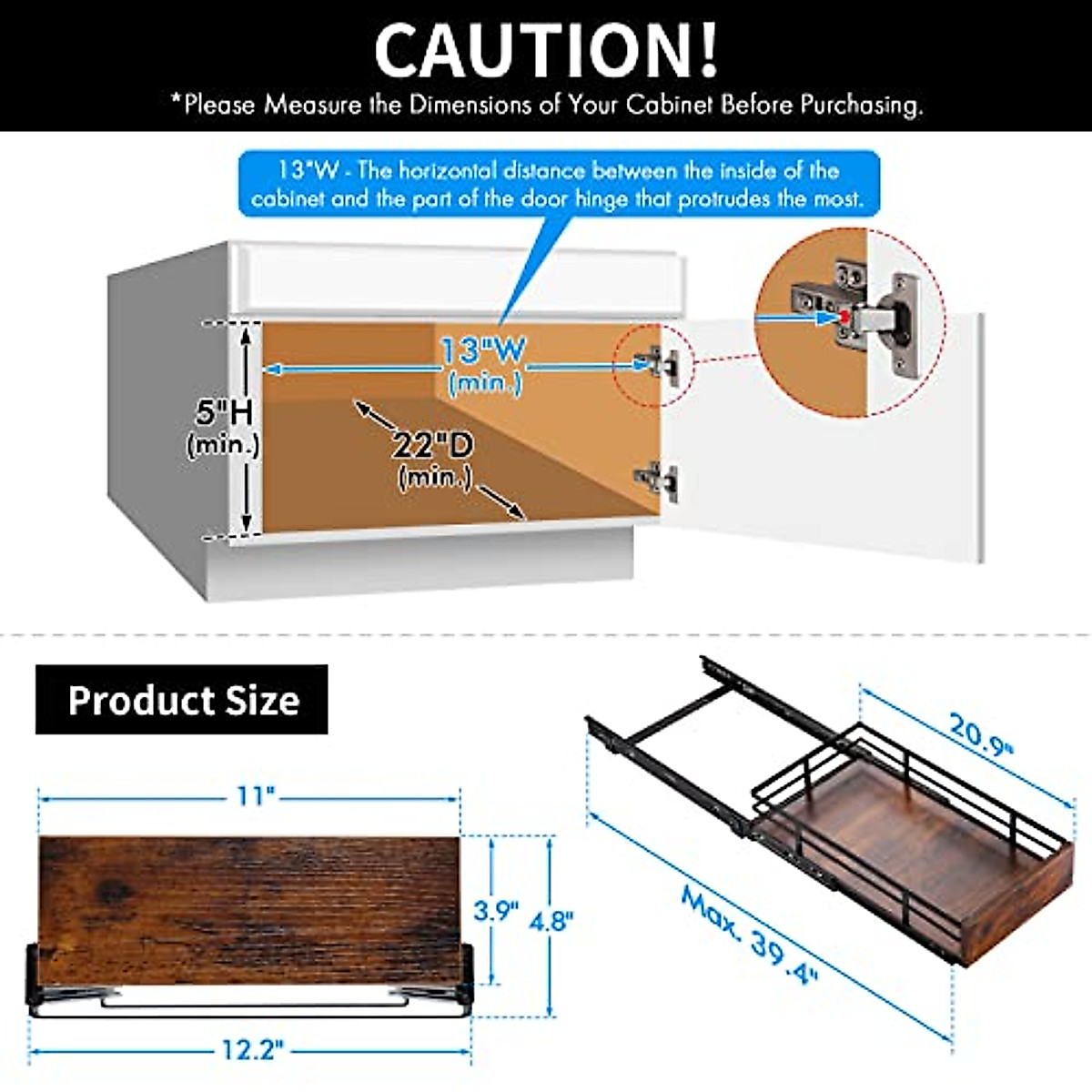 CAUTION!

*Please Measure the Dimensions of Your Cabinet Before Purchasing.

13"W - The horizontal distance between the inside of the cabinet and the part of the door hinge that protrudes the most.

13"W (min.)

5"H (min.)

22"D (min.)

Product Size

11"

3.9"

4.8"

12.2"

20.9"

Max. 39.4"