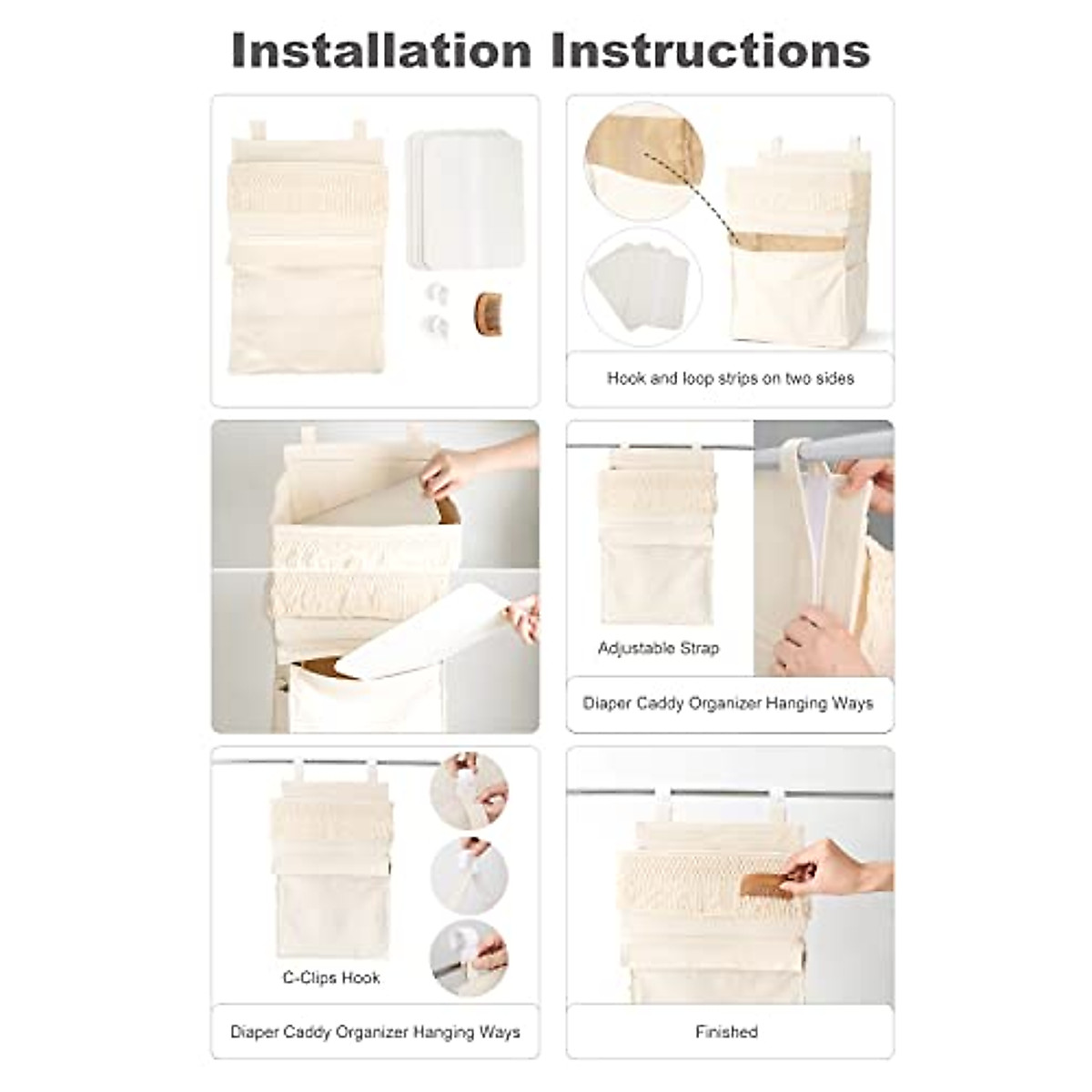 Installation Instructions

Hook and loop strips on two sides

Adjustable Strap

Diaper Caddy Organizer Hanging Ways

C-Clips Hook

Diaper Caddy Organizer Hanging Ways

Finished