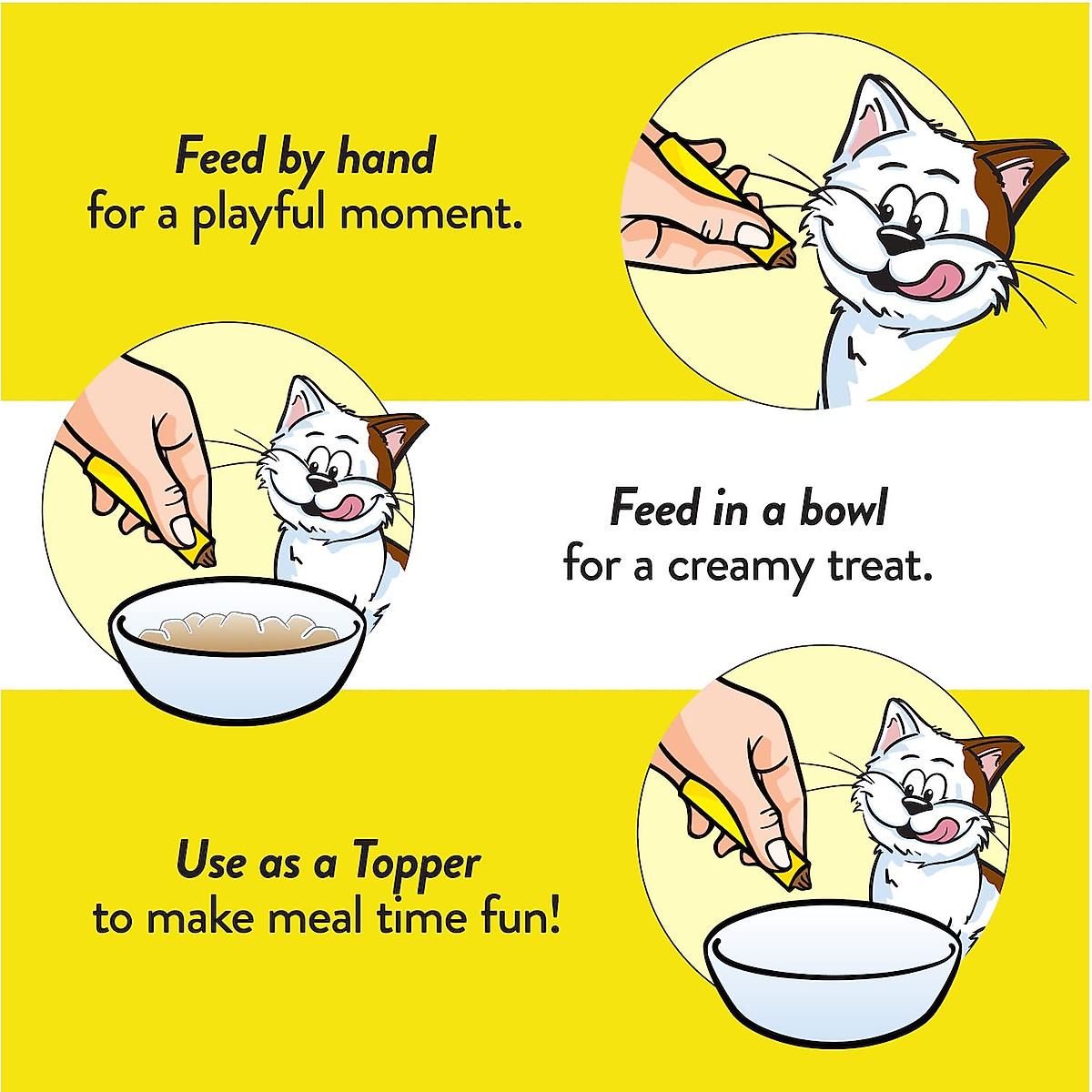 Feed by hand
for a playful moment.

Feed in a bowl
for a creamy treat.

Use as a Topper
to make meal time fun!