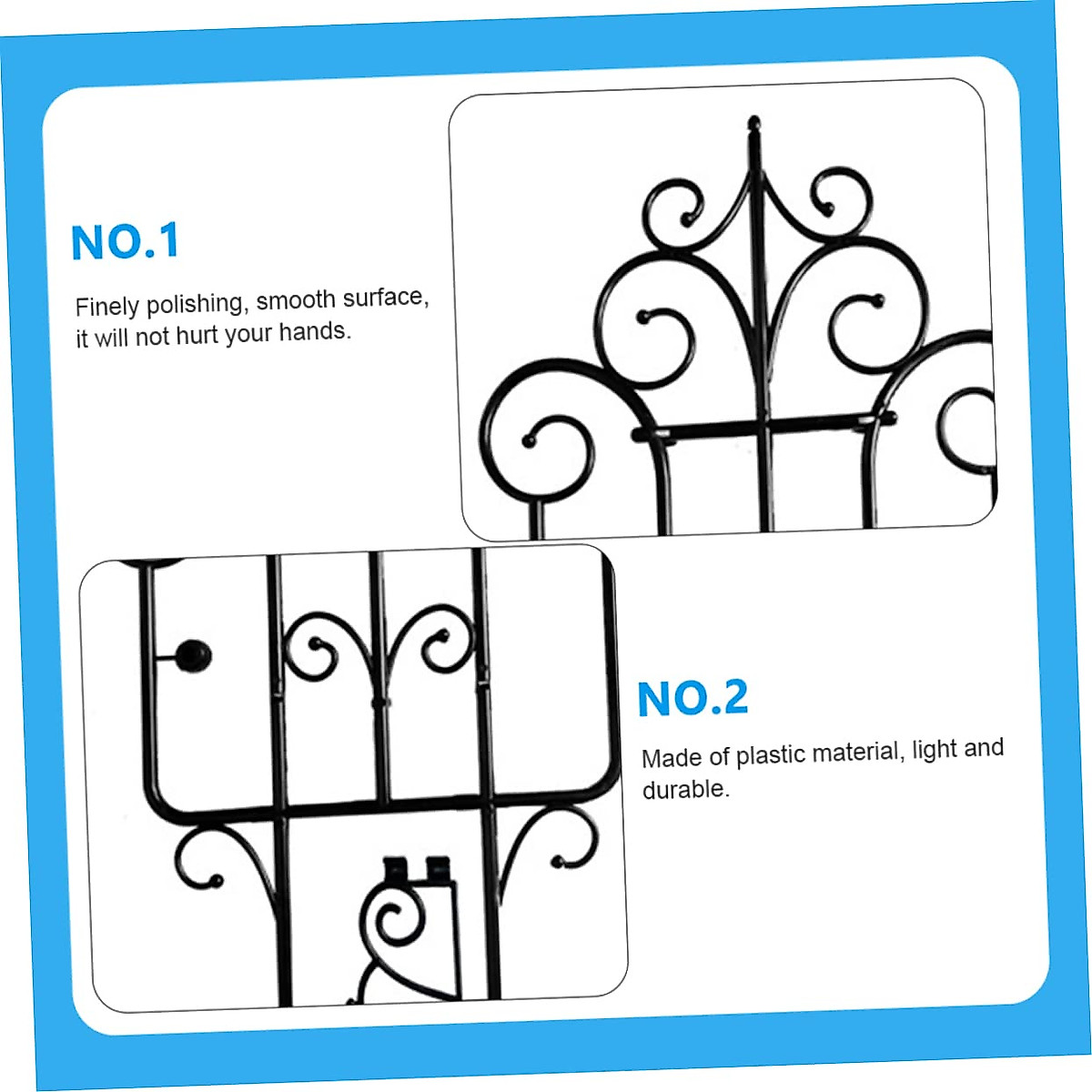 NO.1

Finely polishing, smooth surface, it will not hurt your hands.

NO.2

Made of plastic material, light and durable.