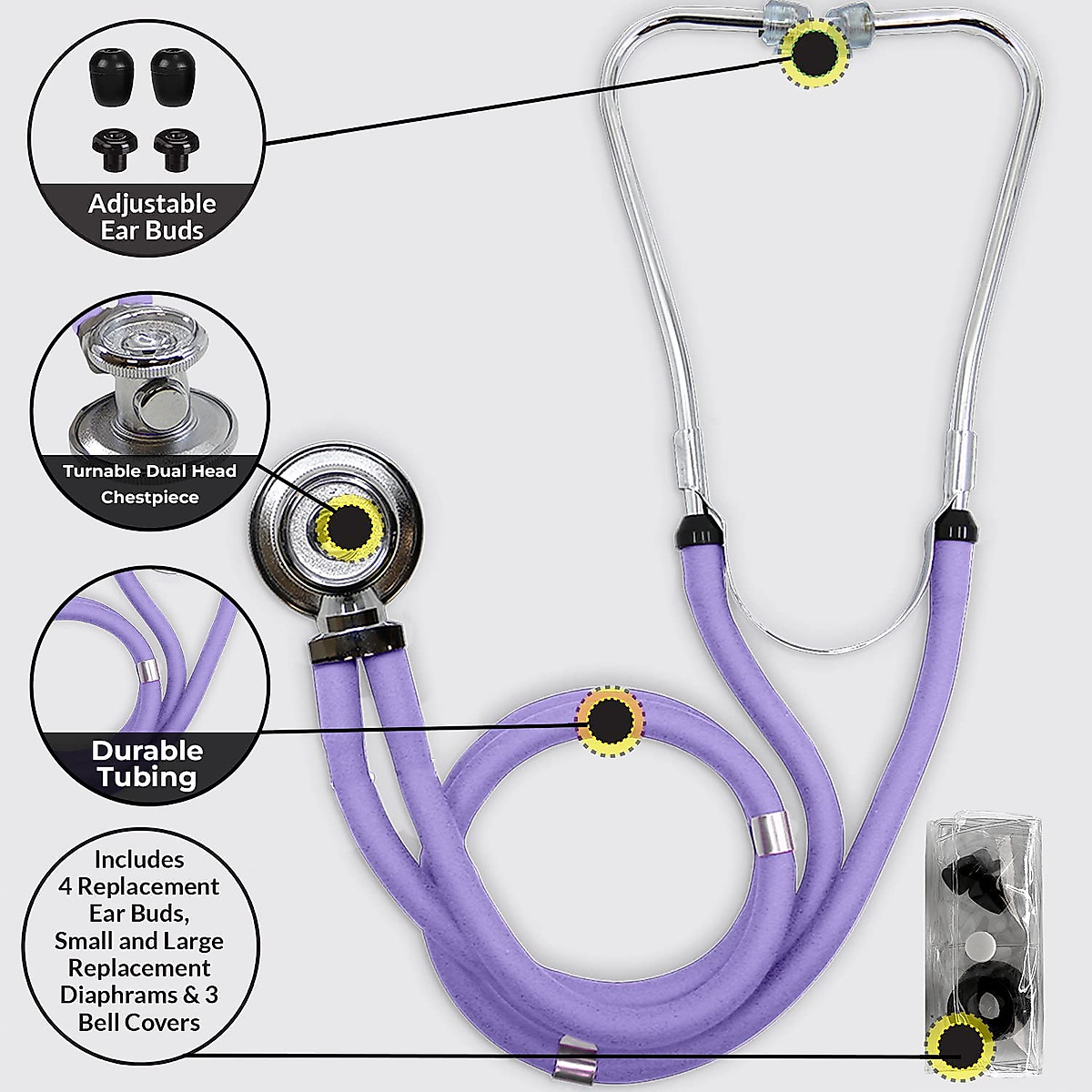 Adjustable Ear Buds

Turnable Dual Head Chestpiece

Durable Tubing

Includes 4 Replacement Ear Buds, Small and Large Replacement Diaphrams & 3 Bell Covers