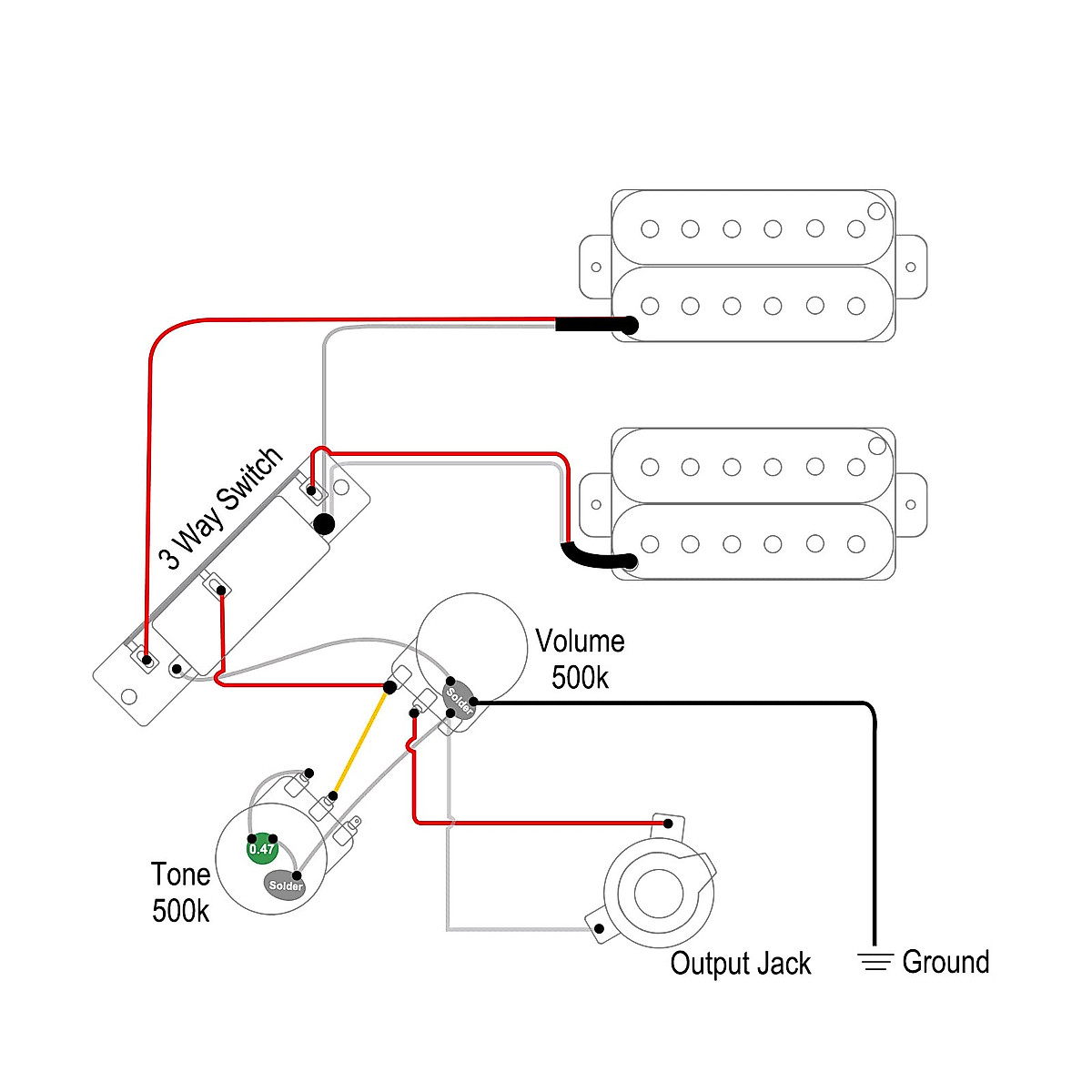 3 Way Switch

Volume
500k

Solder

0.47

Solder

Tone
500k

Output Jack

Ground