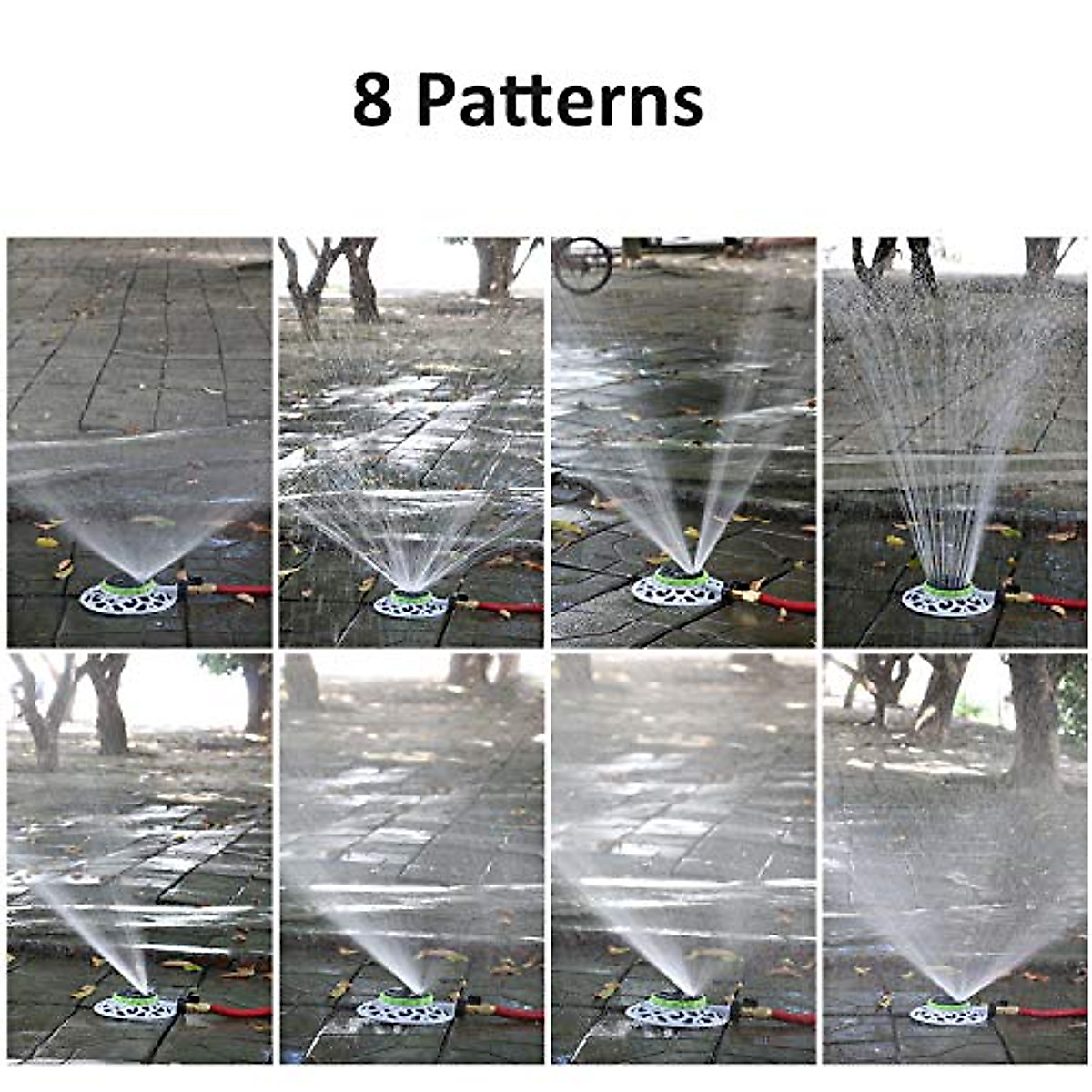 8 Patterns