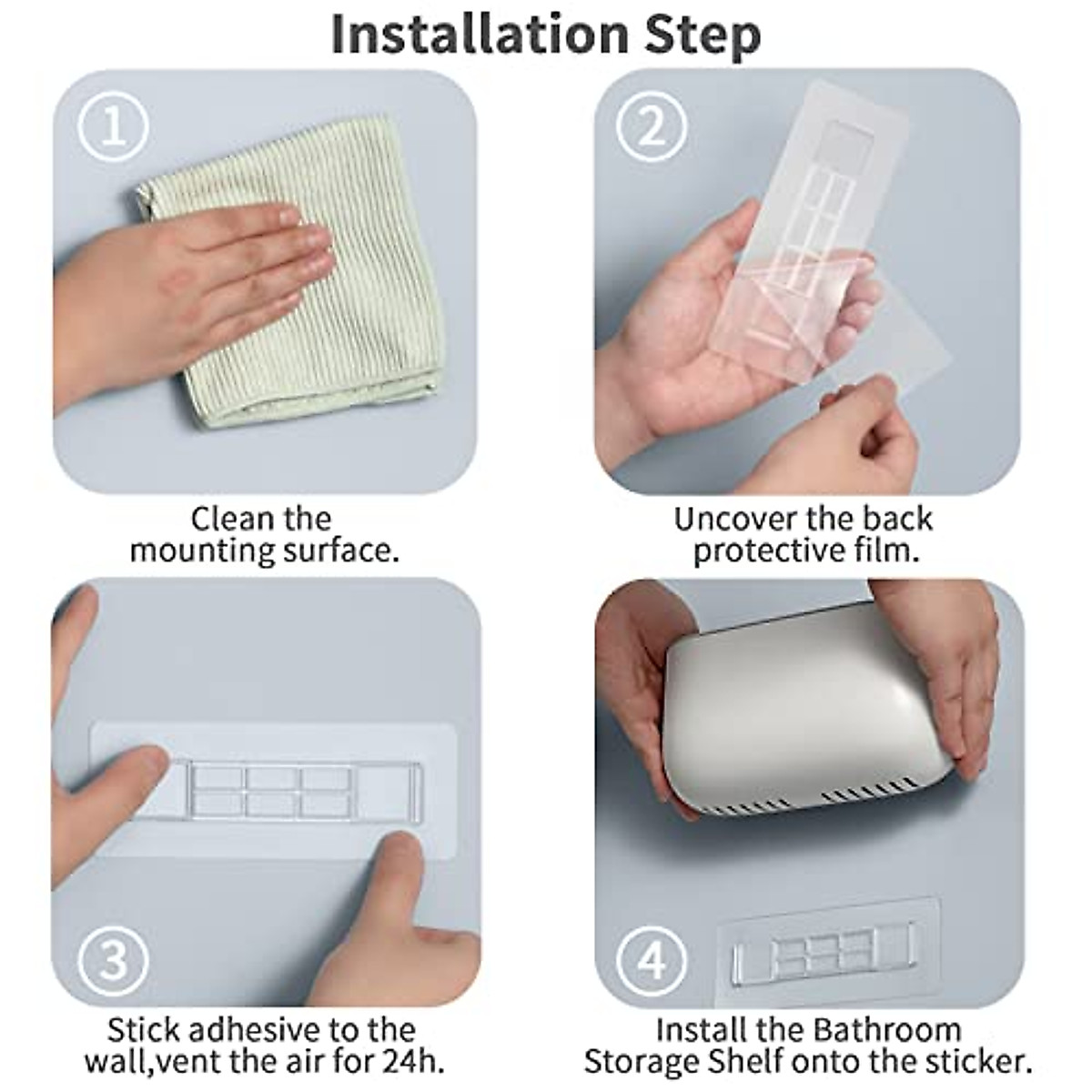 Installation Step

①

Clean the mounting surface.

②

Uncover the back protective film.

③

Stick adhesive to the wall,vent the air for 24h.

④

Install the Bathroom Storage Shelf onto the sticker.