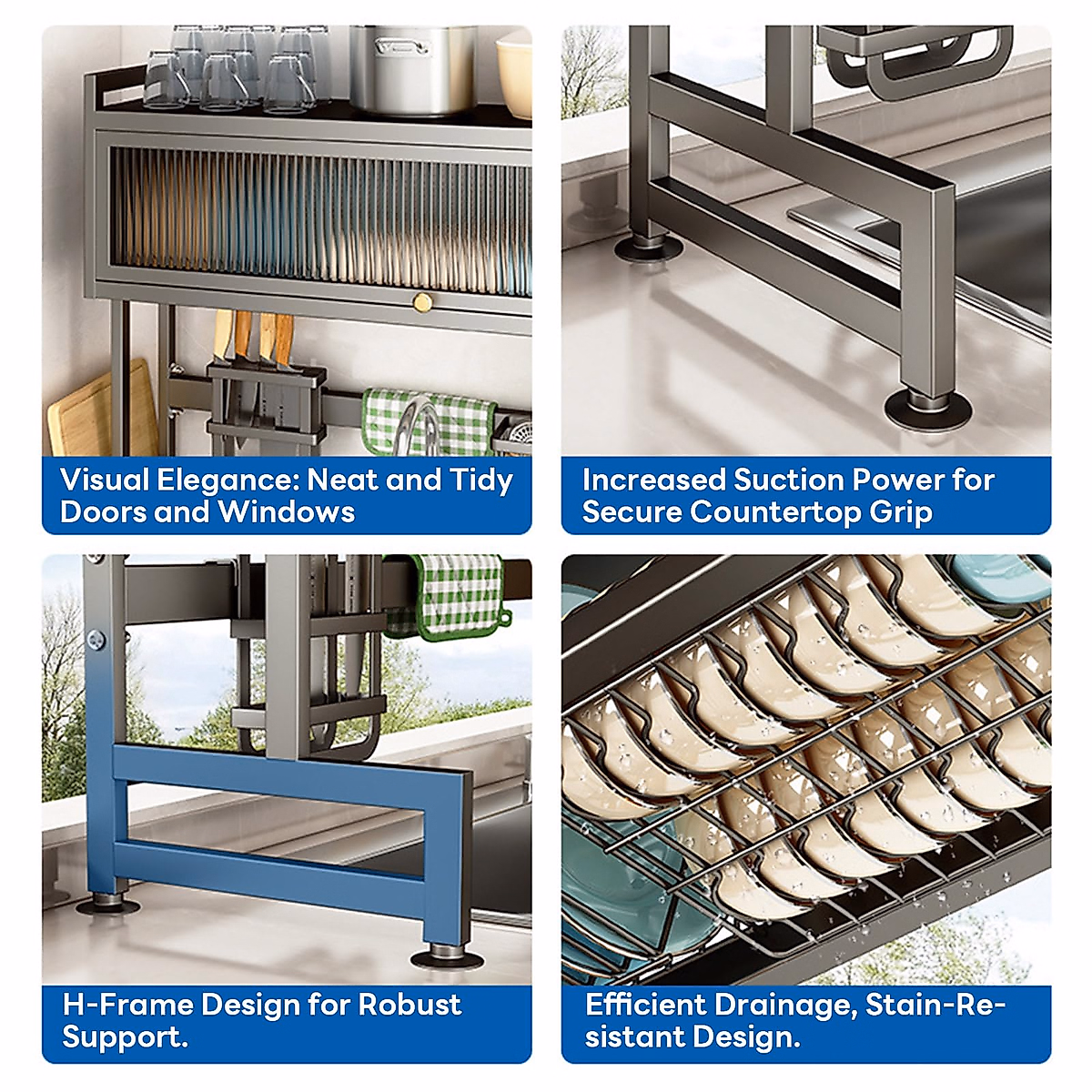 Visual Elegance: Neat and Tidy Doors and Windows

Increased Suction Power for Secure Countertop Grip

H-Frame Design for Robust Support.

Efficient Drainage, Stain-Resistant Design.