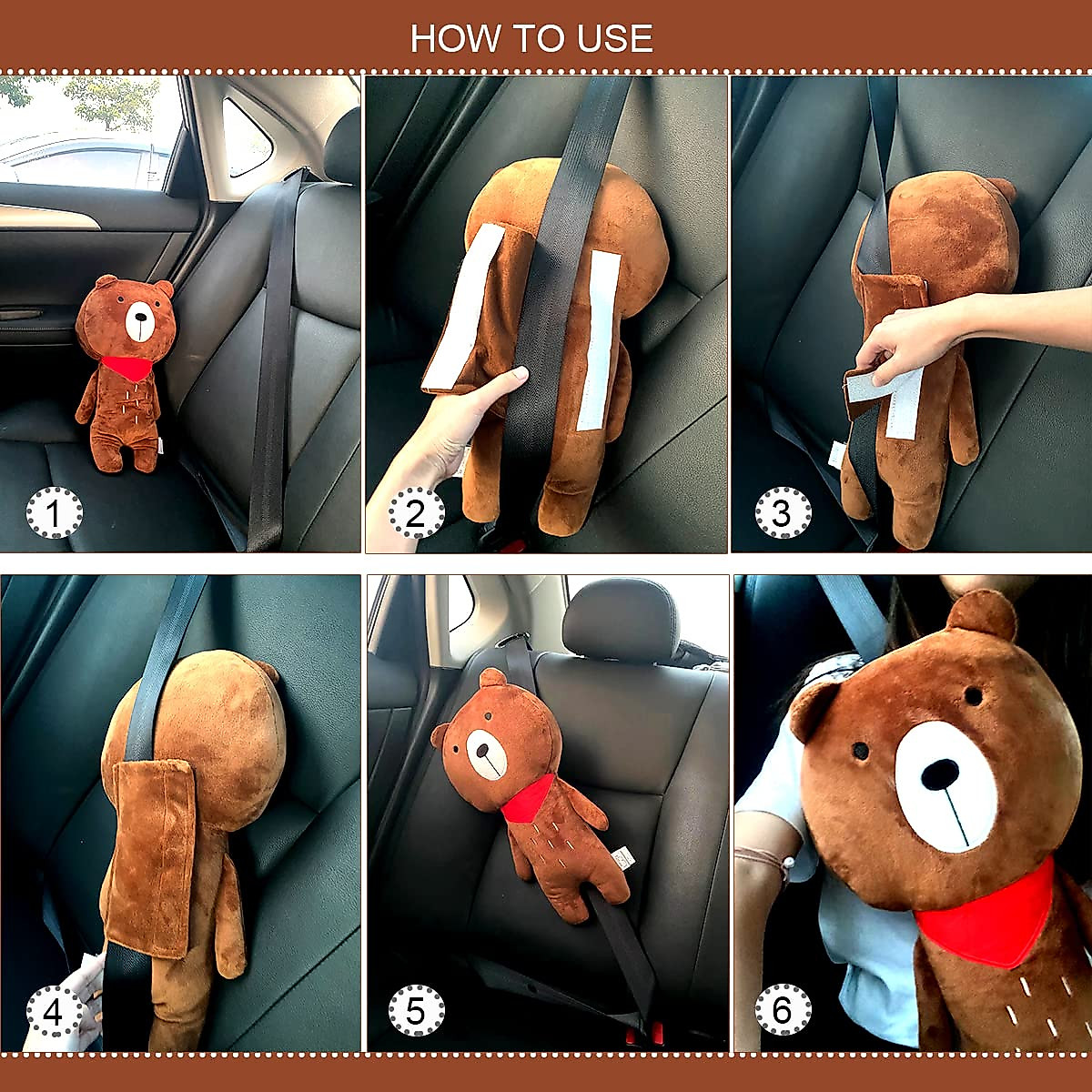 HOW TO USE

1

2

3

4

5

6