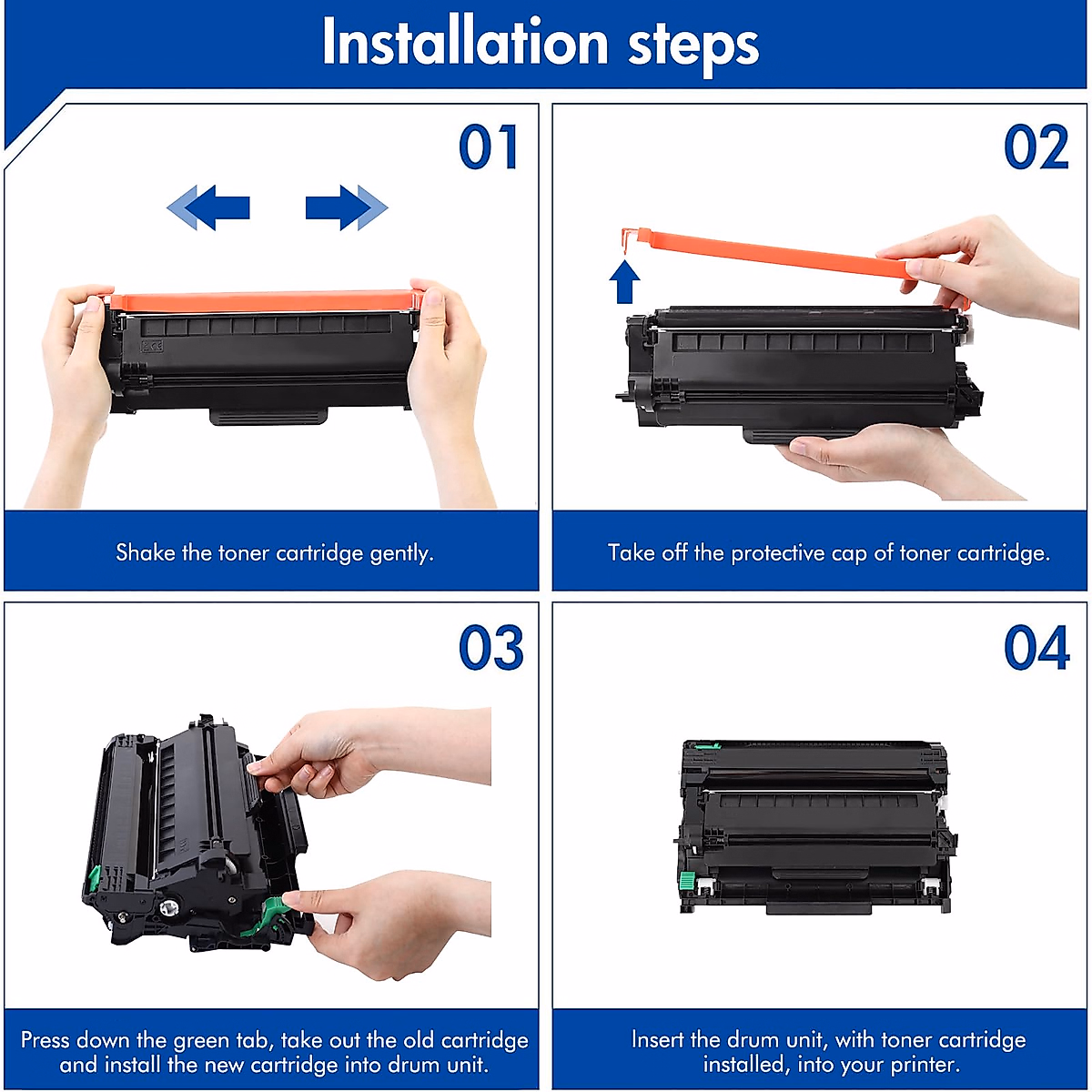 Installation steps

01

Shake the toner cartridge gently.

02

Take off the protective cap of toner cartridge.

03

Press down the green tab, take out the old cartridge and install the new cartridge into drum unit.

04

Insert the drum unit, with toner cartridge installed, into your printer.