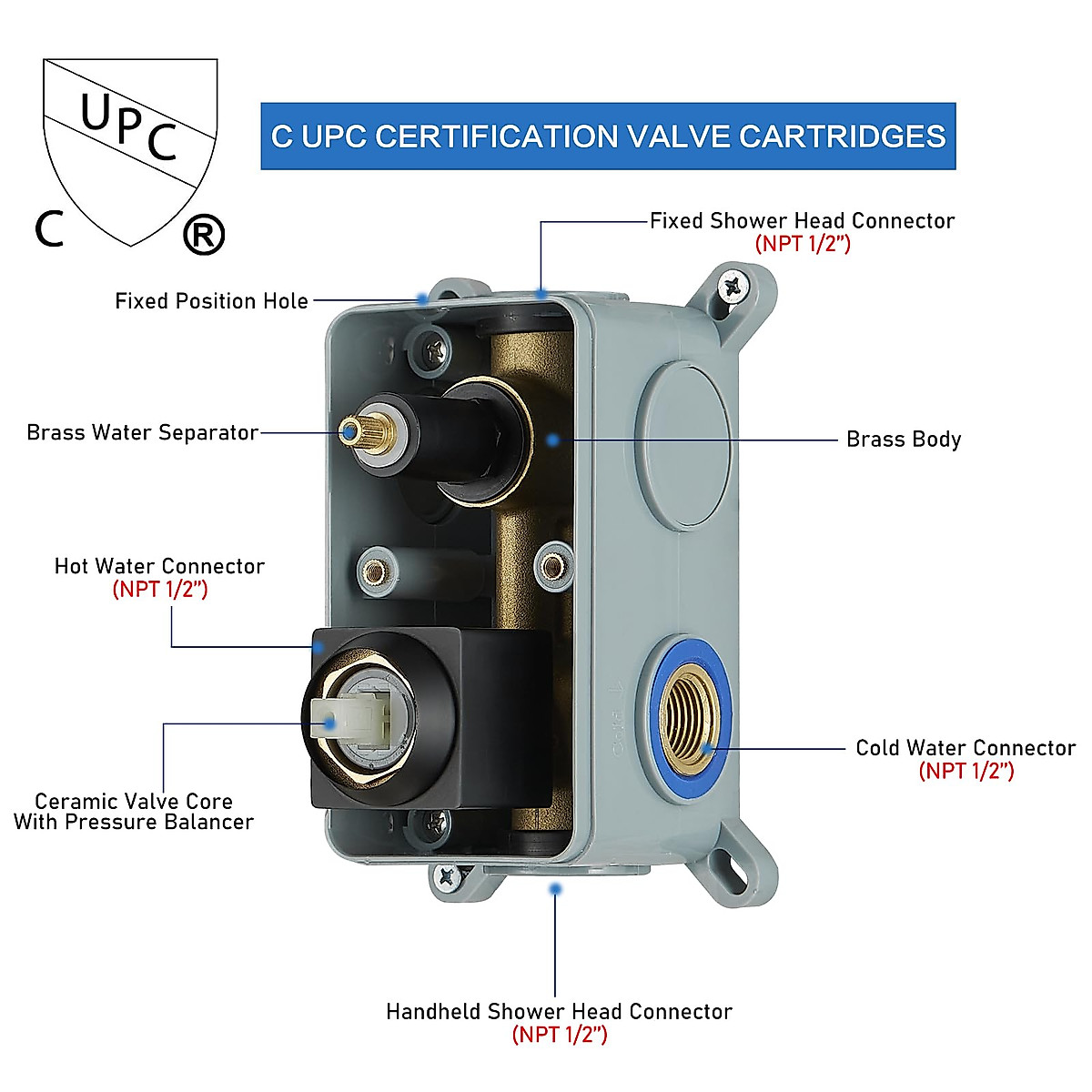 UPC
C ®

C UPC CERTIFICATION VALVE CARTRIDGES

Fixed Shower Head Connector
(NPT 1/2")

Fixed Position Hole

Brass Water Separator

Brass Body

Hot Water Connector
(NPT 1/2")

Cold Water Connector
(NPT 1/2")

Ceramic Valve Core
With Pressure Balancer

Handheld Shower Head Connector
(NPT 1/2")