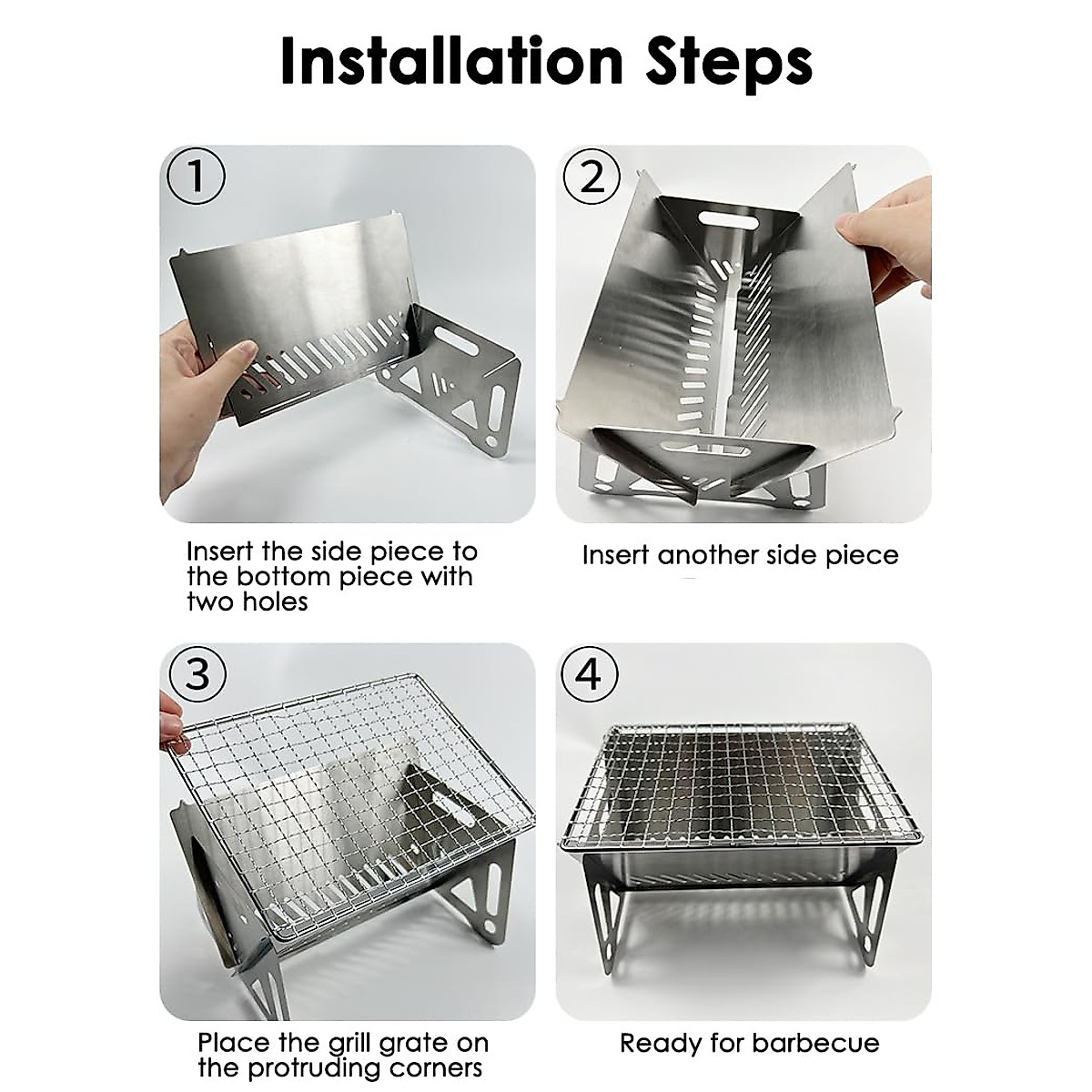 Installation Steps

①

Insert the side piece to the bottom piece with two holes

②

Insert another side piece

③

Place the grill grate on the protruding corners

④

Ready for barbecue