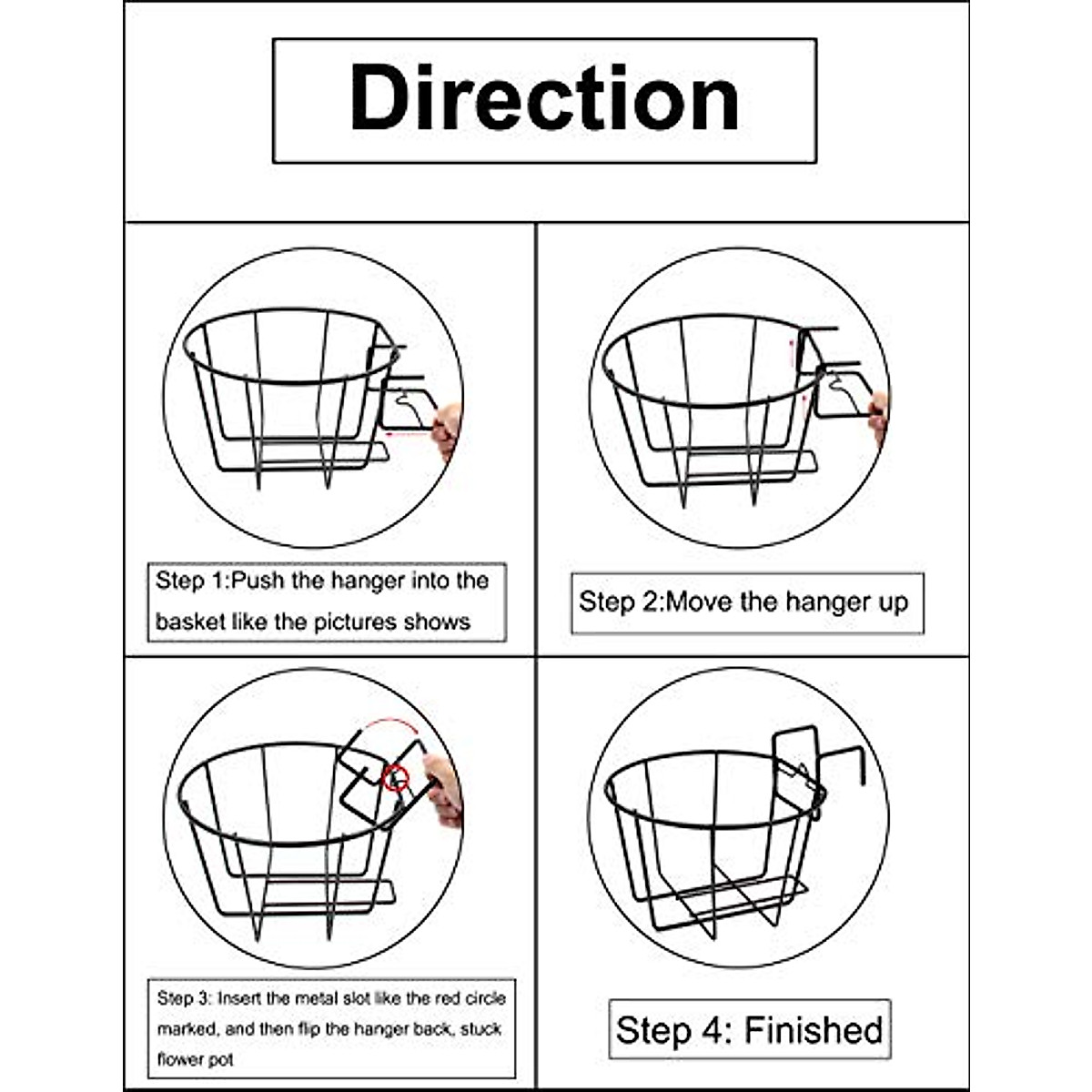 Direction

Step 1:Push the hanger into the basket like the pictures shows

Step 2:Move the hanger up

Step 3: Insert the metal slot like the red circle marked, and then flip the hanger back, stuck flower pot

Step 4: Finished