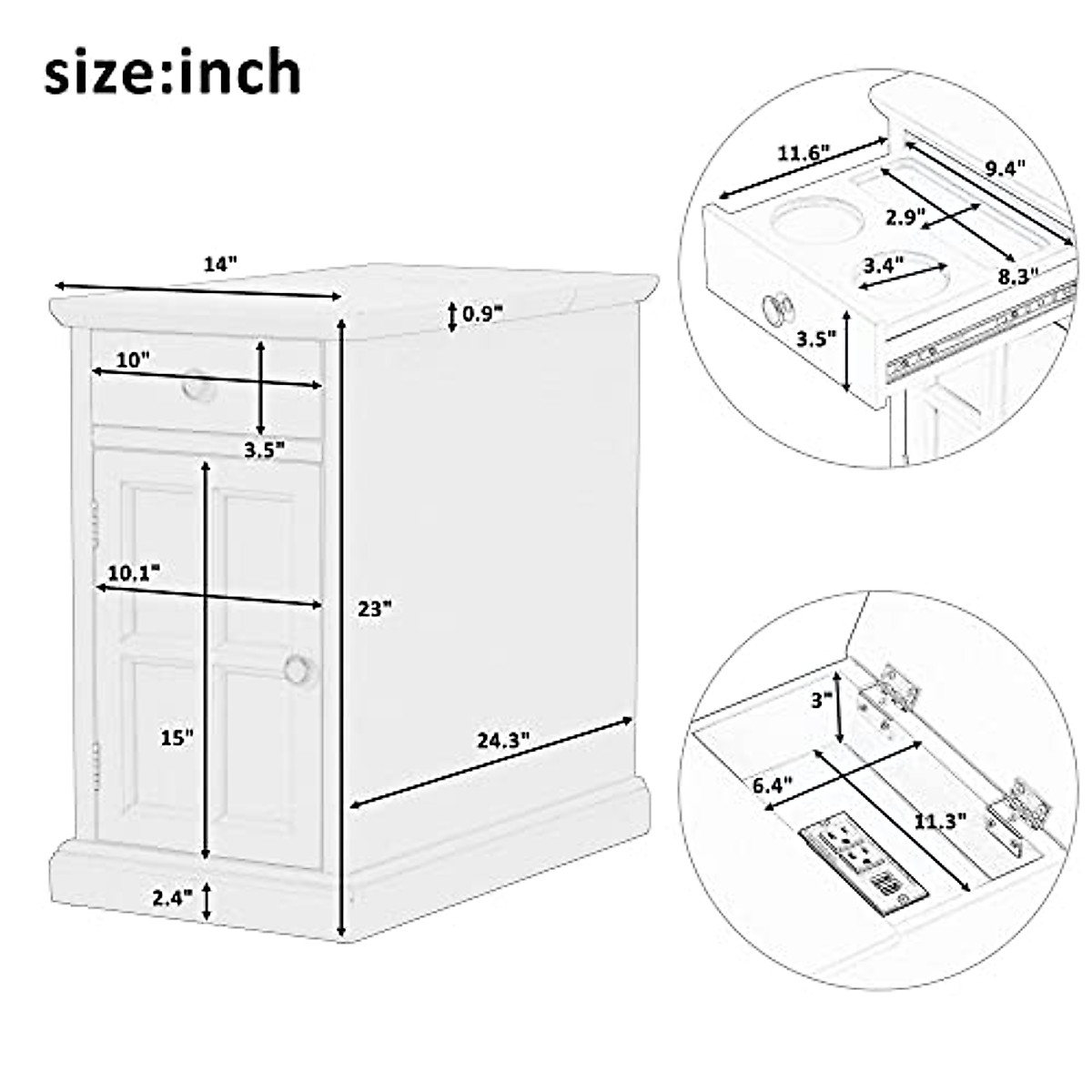 size:inch

14"

0.9"

10"

3.5"

10.1"

23"

15"

24.3"

2.4"

11.6"

9.4"

2.9"

3.4"

8.3"

3.5"

3"

6.4"

11.3"