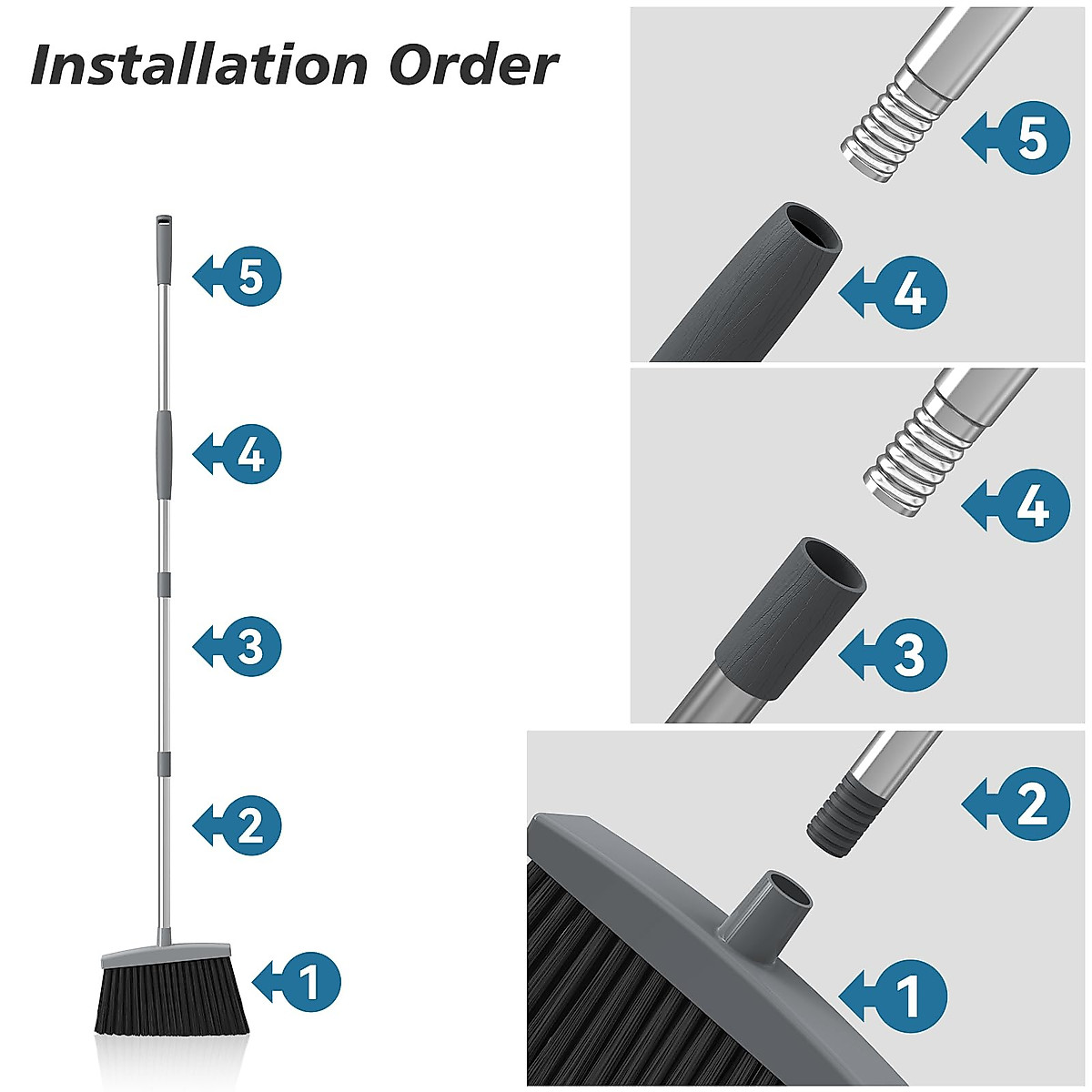 Installation Order

5

4

3

2

1

5

4

4

3

2

1