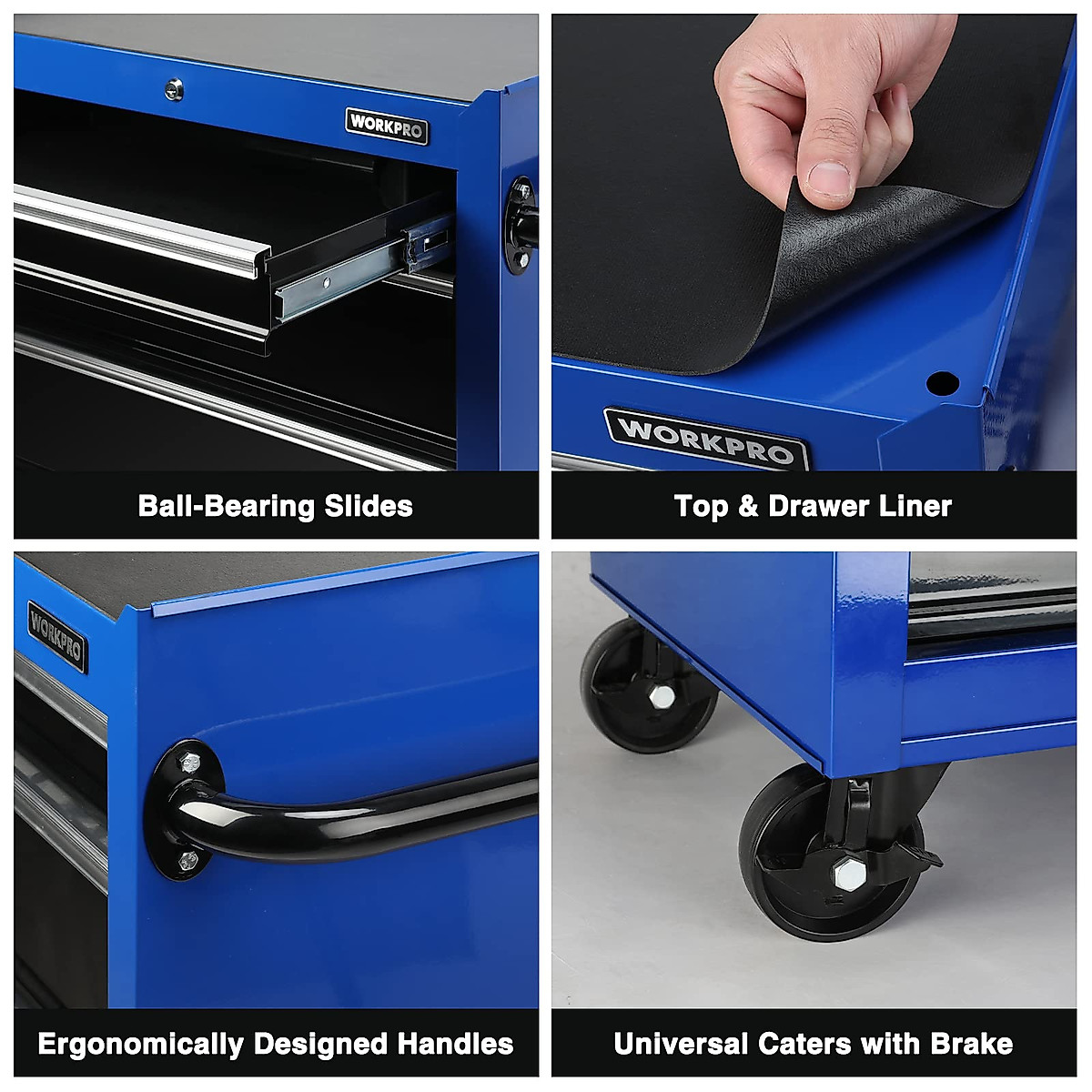 WORKPRO

Ball-Bearing Slides

WORKPRO

Top & Drawer Liner

WORKPRO

Ergonomically Designed Handles

Universal Caters with Brake