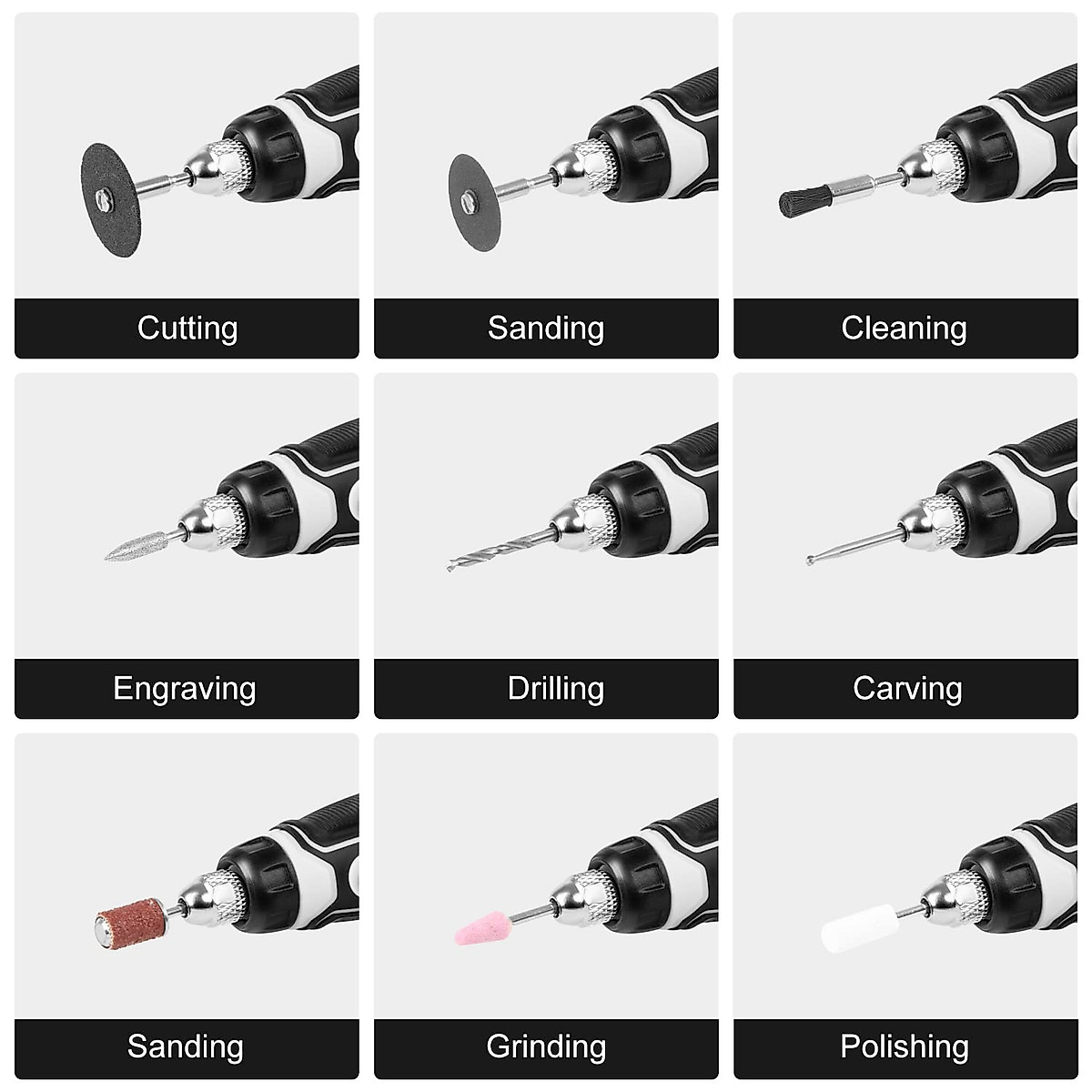 Cutting

Sanding

Cleaning

Engraving

Drilling

Carving

Sanding

Grinding

Polishing