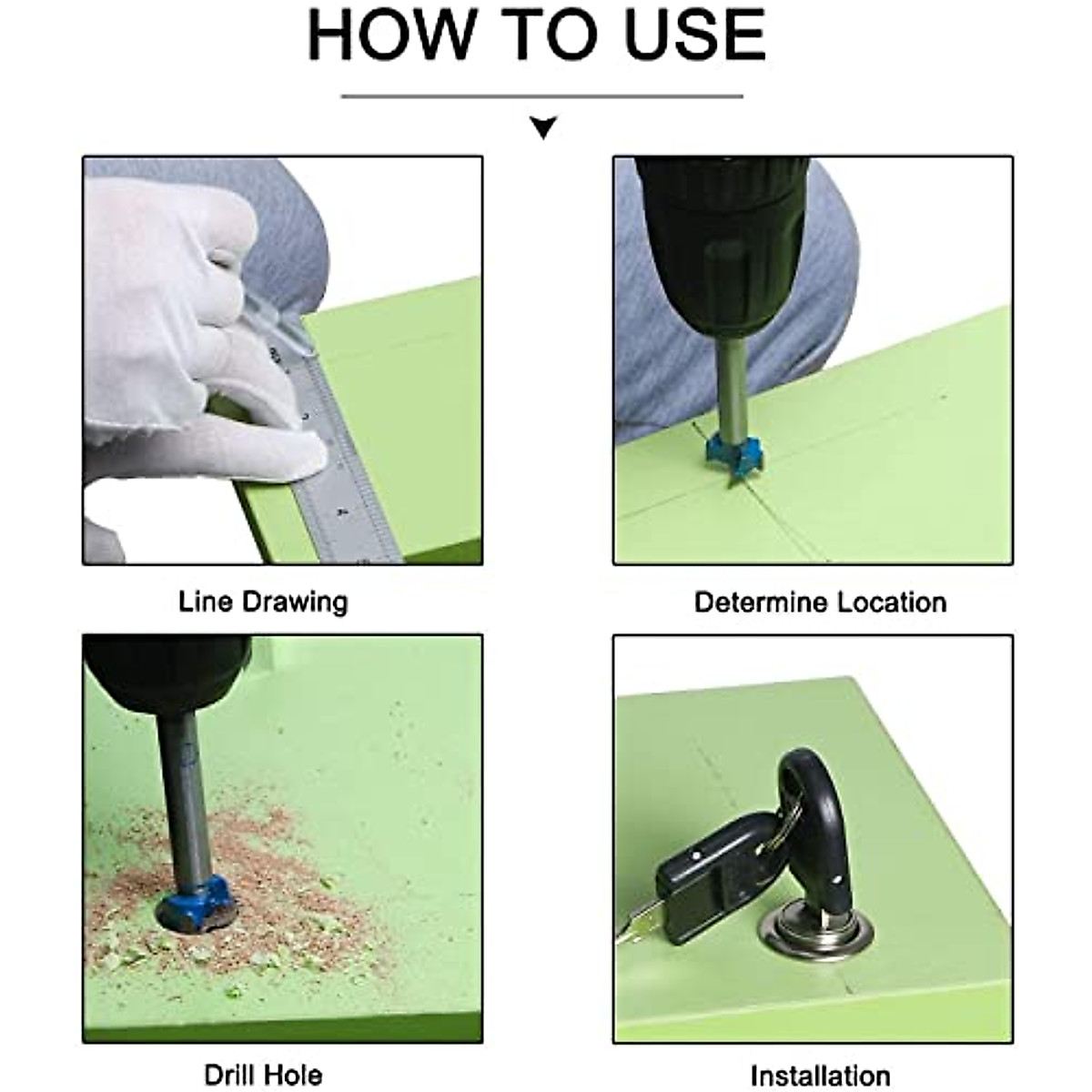 HOW TO USE

Line Drawing

Determine Location

Drill Hole

Installation