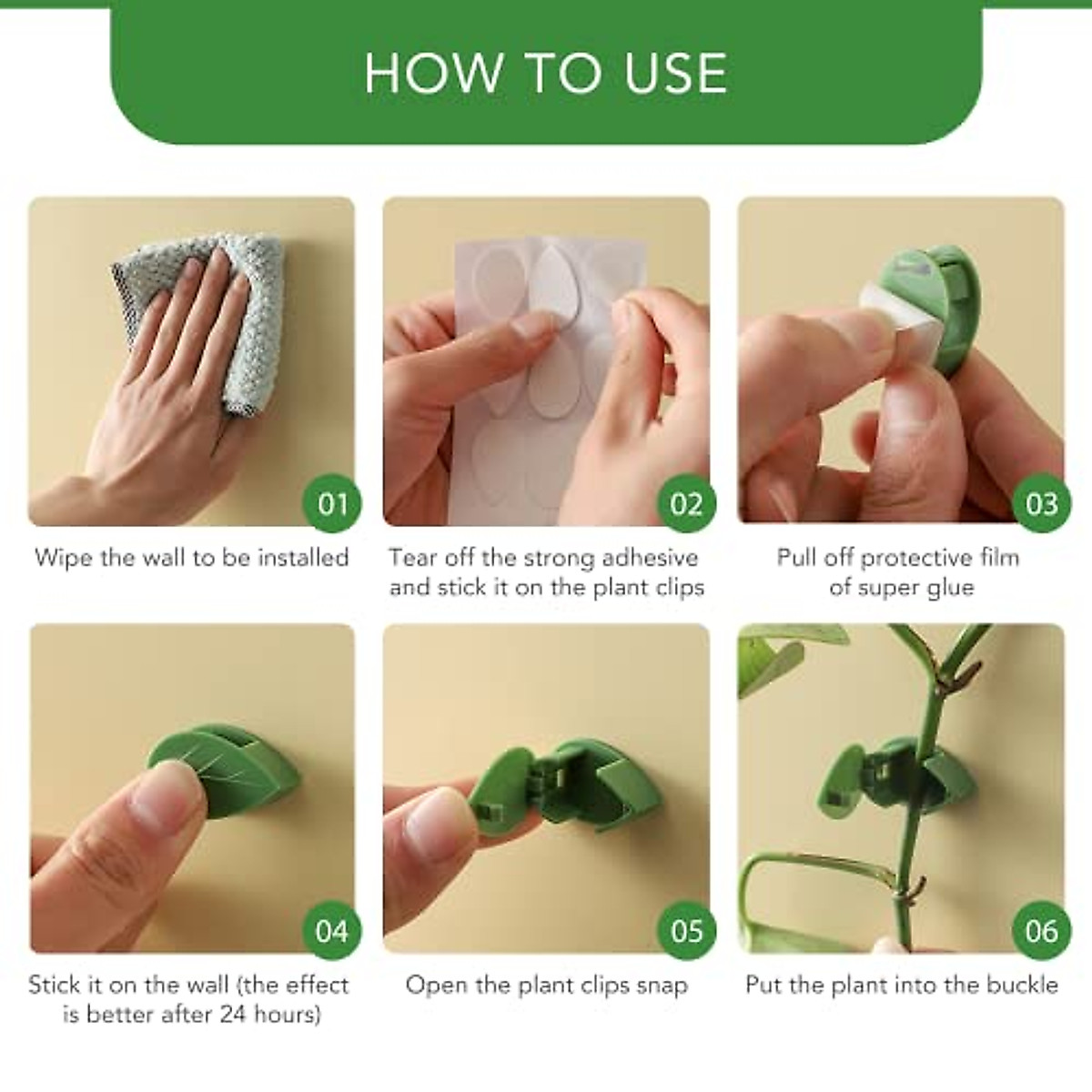 HOW TO USE

01
Wipe the wall to be installed

02
Tear off the strong adhesive and stick it on the plant clips

03
Pull off protective film of super glue

04
Stick it on the wall (the effect is better after 24 hours)

05
Open the plant clips snap

06
Put the plant into the buckle