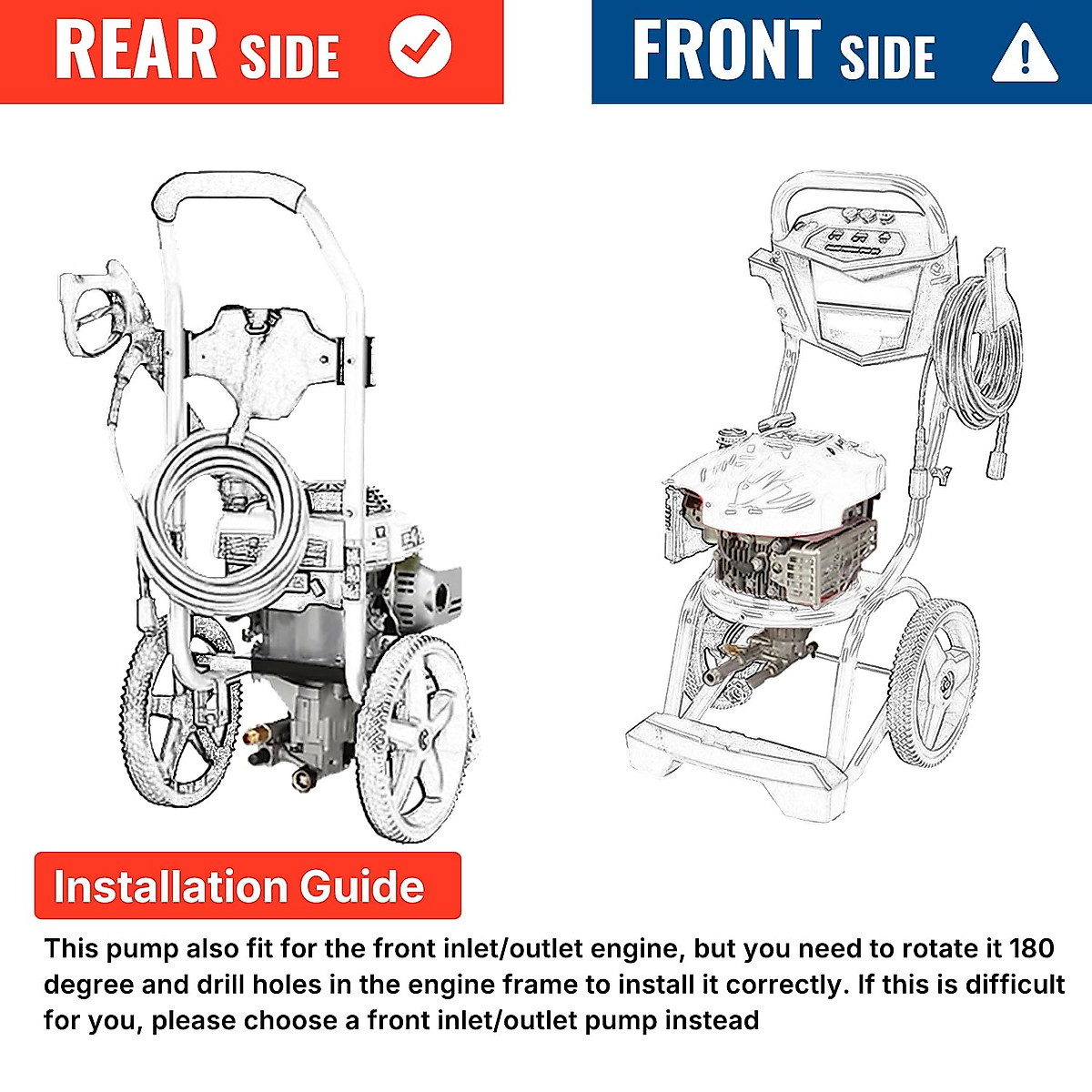 REAR SIDE

FRONT SIDE

Installation Guide

This pump also fit for the front inlet/outlet engine, but you need to rotate it 180 degree and drill holes in the engine frame to install it correctly. If this is difficult for you, please choose a front inlet/outlet pump instead