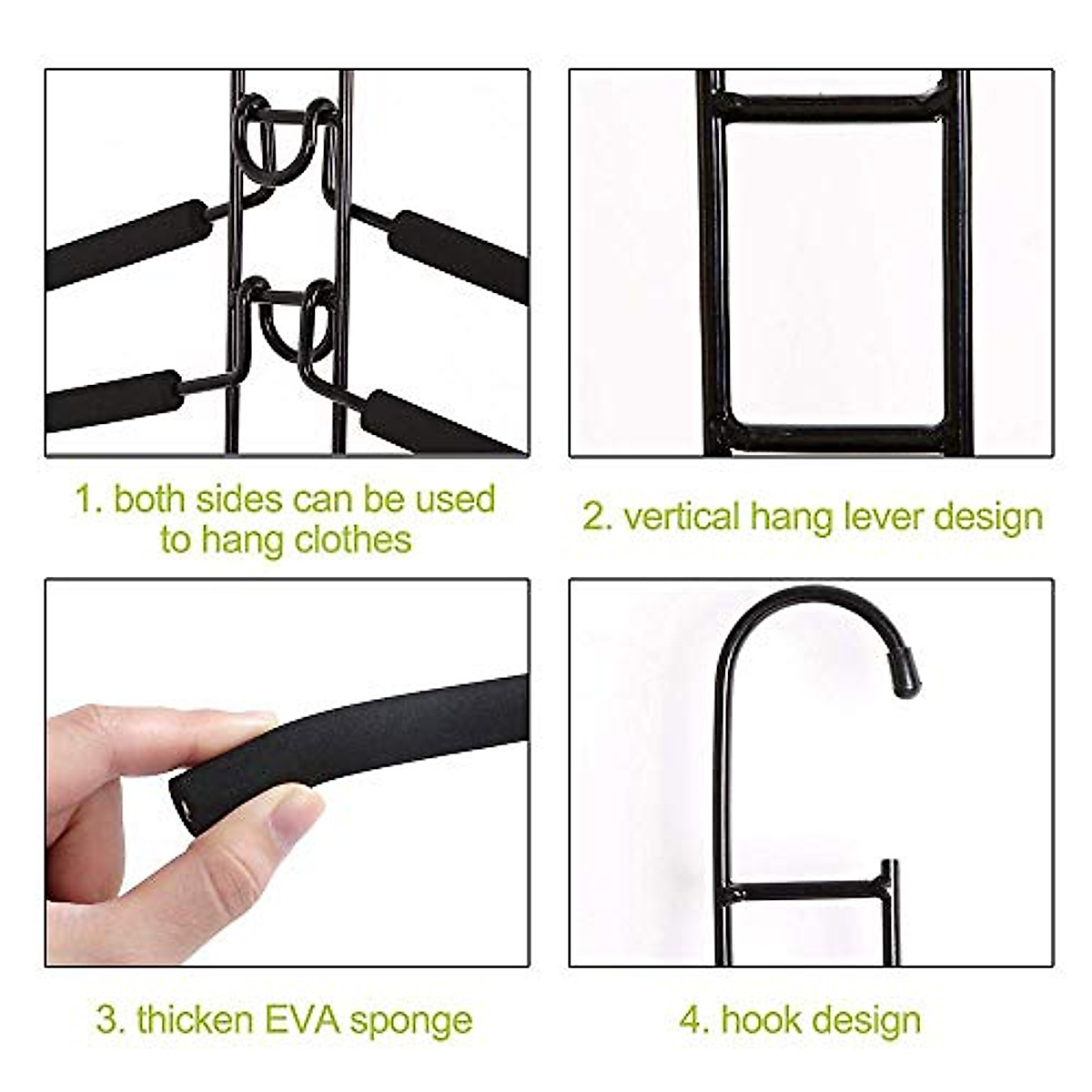 1. both sides can be used to hang clothes

2. vertical hang lever design

3. thicken EVA sponge

4. hook design