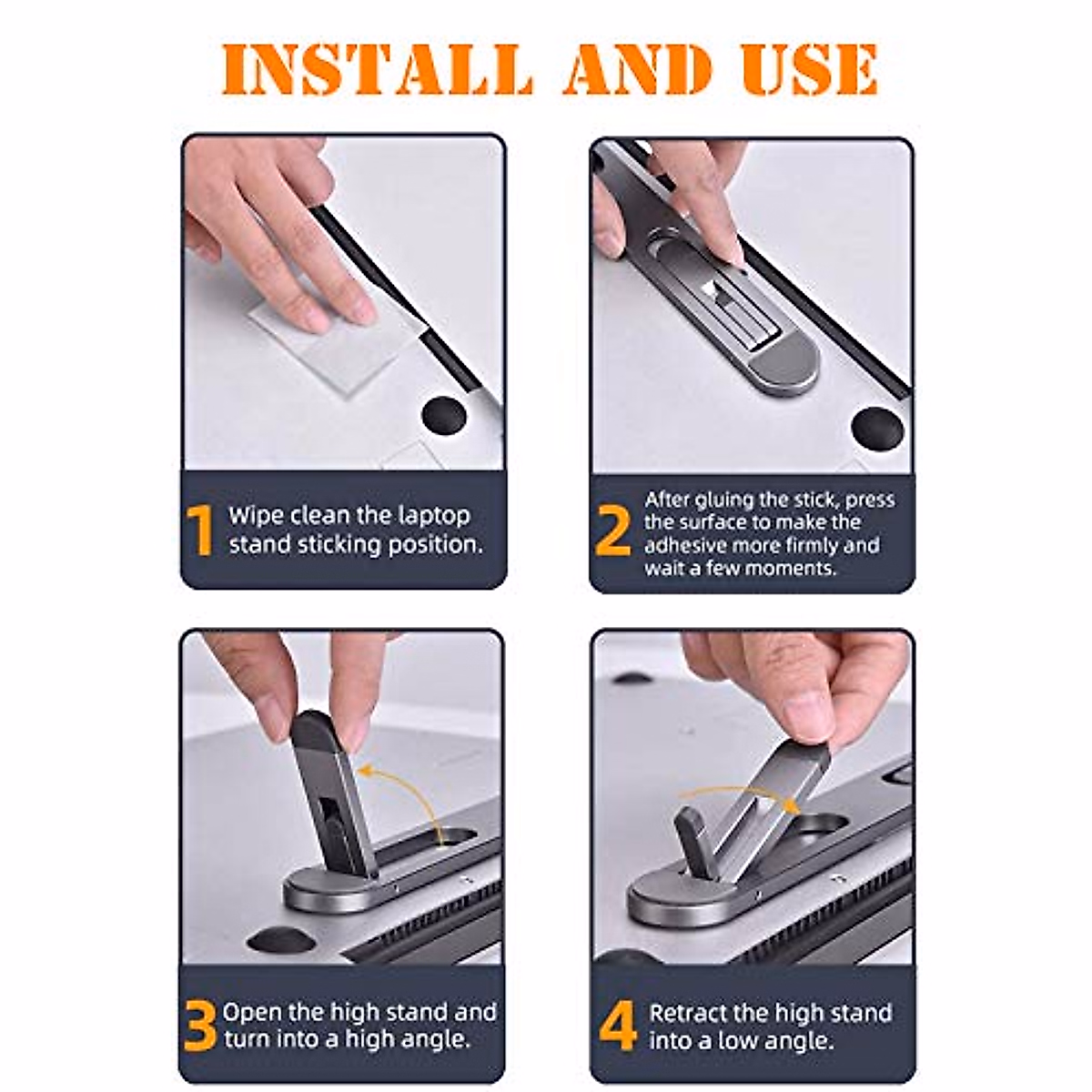 INSTALL AND USE

1 Wipe clean the laptop stand sticking position.

2 After gluing the stick, press the surface to make the adhesive more firmly and wait a few moments.

3 Open the high stand and turn into a high angle.

4 Retract the high stand into a low angle.