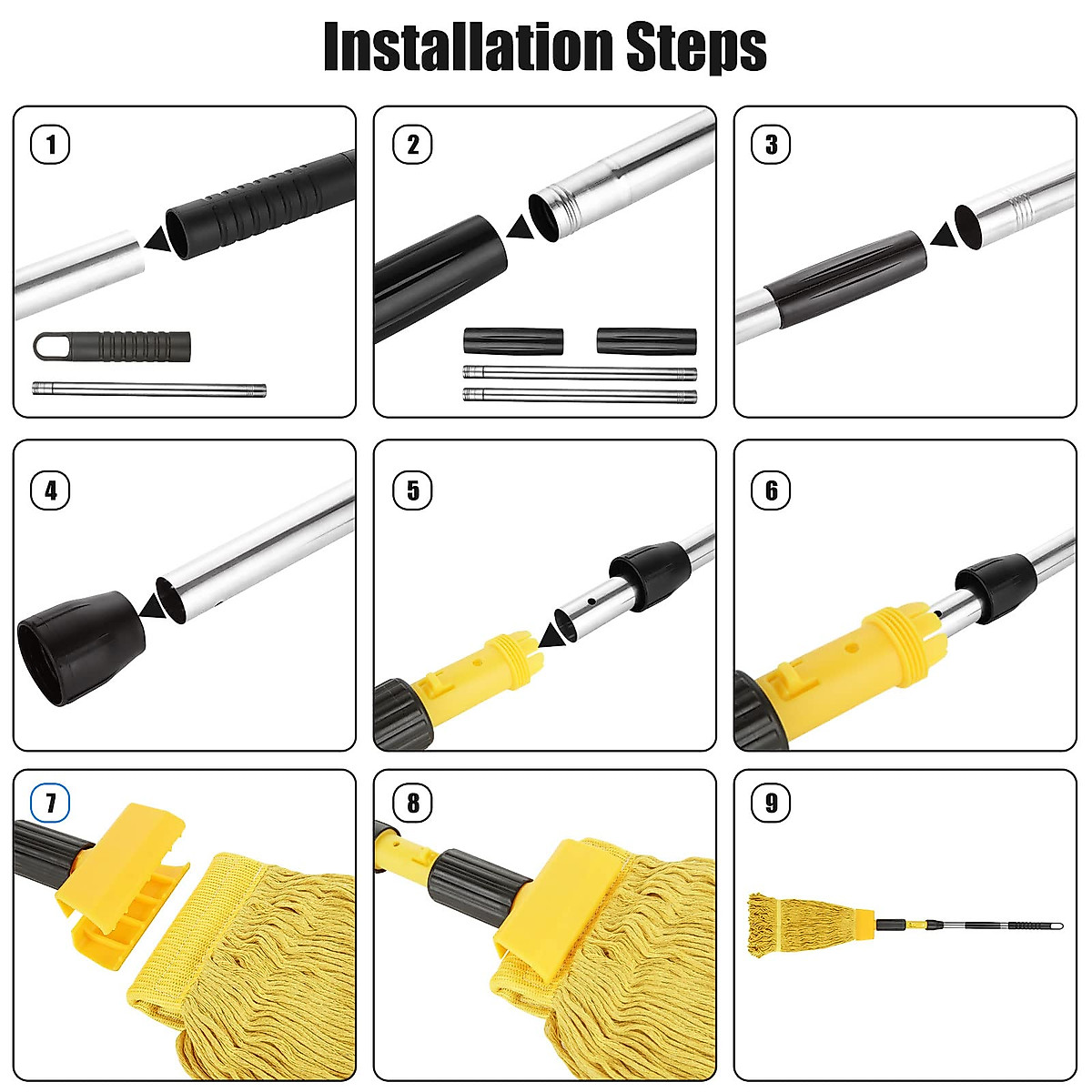 Installation Steps

1

2

3

4

5

6

7

8

9