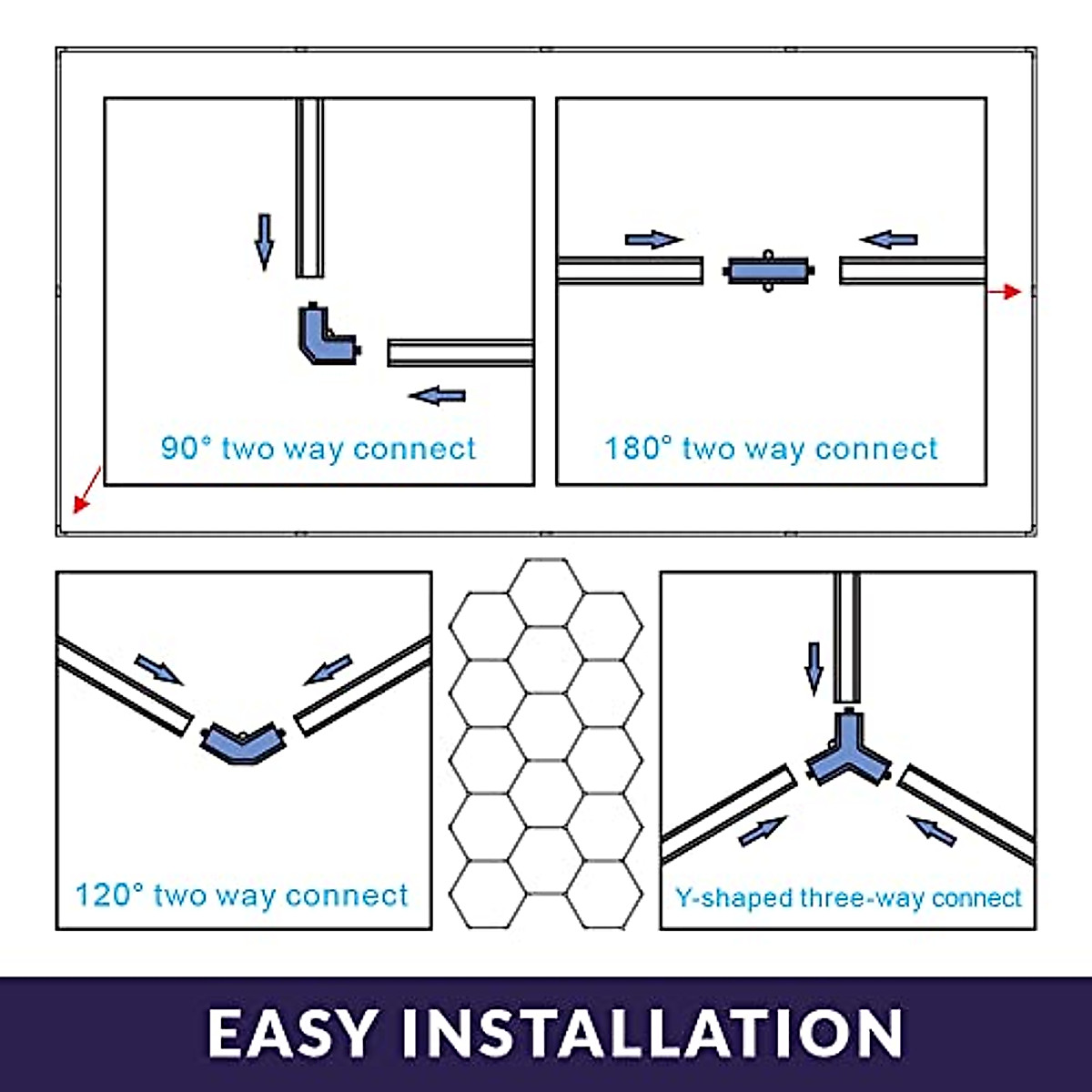 90° two way connect

180° two way connect

120° two way connect

Y-shaped three-way connect

EASY INSTALLATION