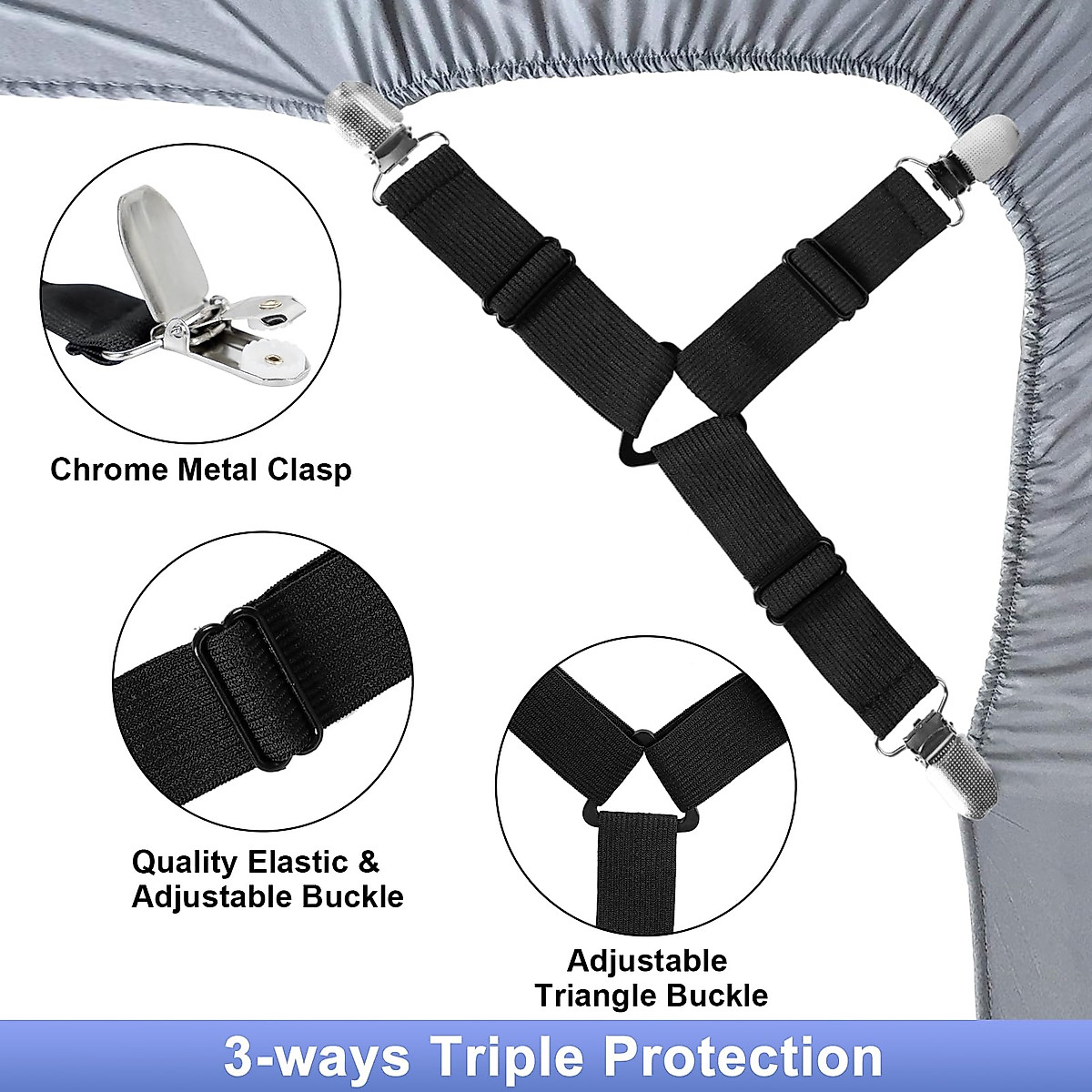 Chrome Metal Clasp

Quality Elastic & Adjustable Buckle

Adjustable Triangle Buckle

3-ways Triple Protection