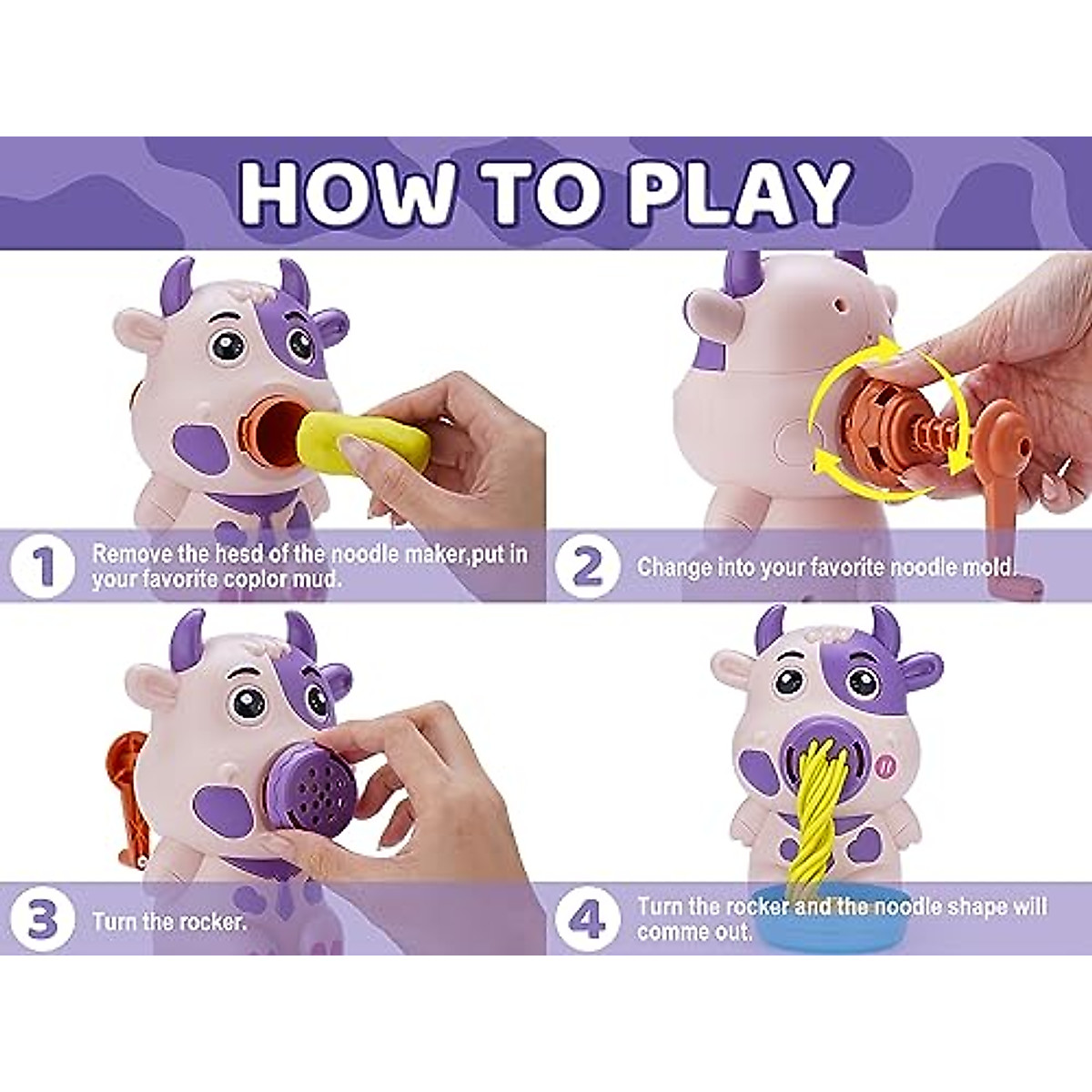 HOW TO PLAY

1 Remove the hesd of the noodle maker,put in your favorite coplor mud.

2 Change into your favorite noodle mold.

3 Turn the rocker.

4 Turn the rocker and the noodle shape will comme out.