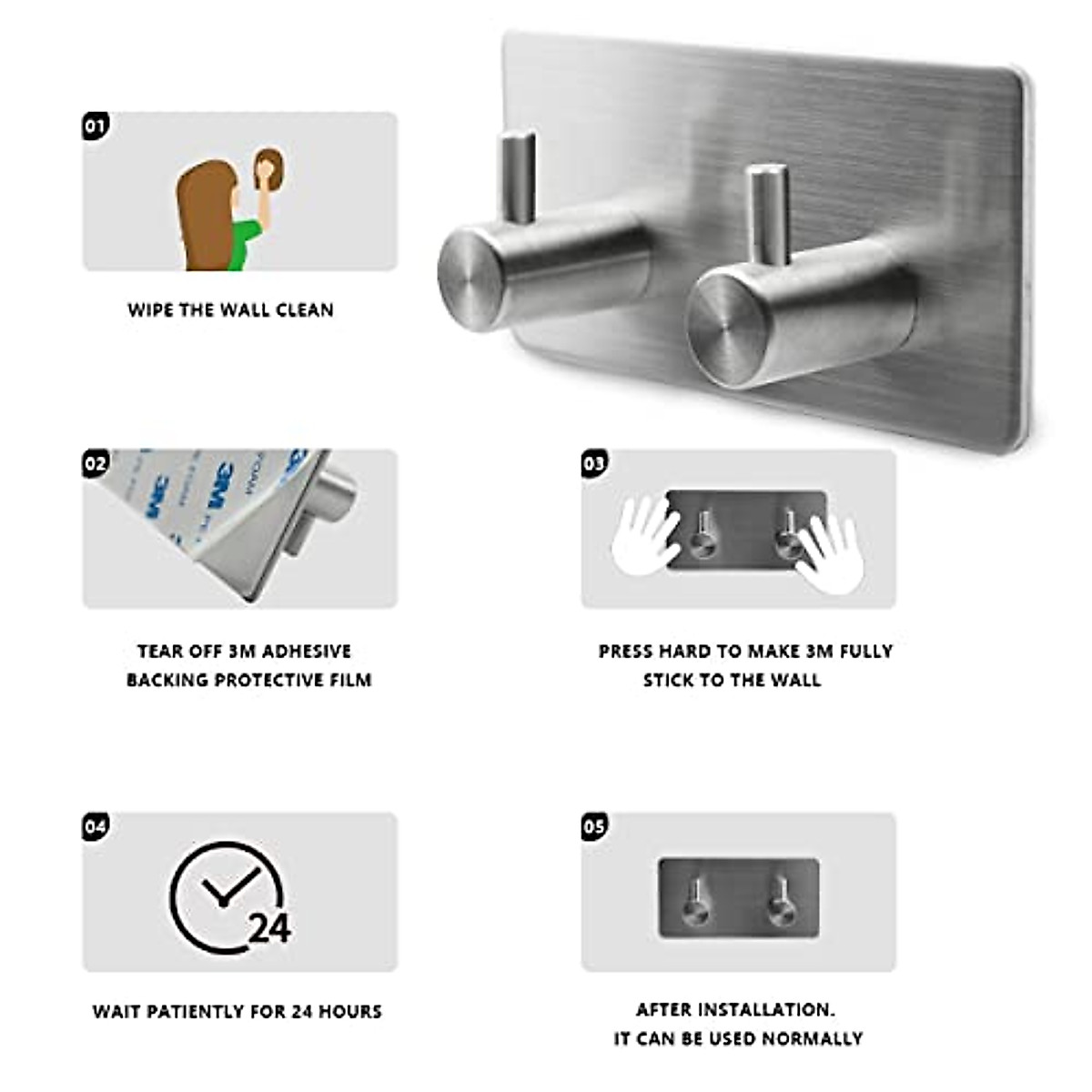 01

WIPE THE WALL CLEAN

02

3M

TEAR OFF 3M ADHESIVE BACKING PROTECTIVE FILM

03

PRESS HARD TO MAKE 3M FULLY STICK TO THE WALL

04

24

WAIT PATIENTLY FOR 24 HOURS

05

AFTER INSTALLATION. IT CAN BE USED NORMALLY