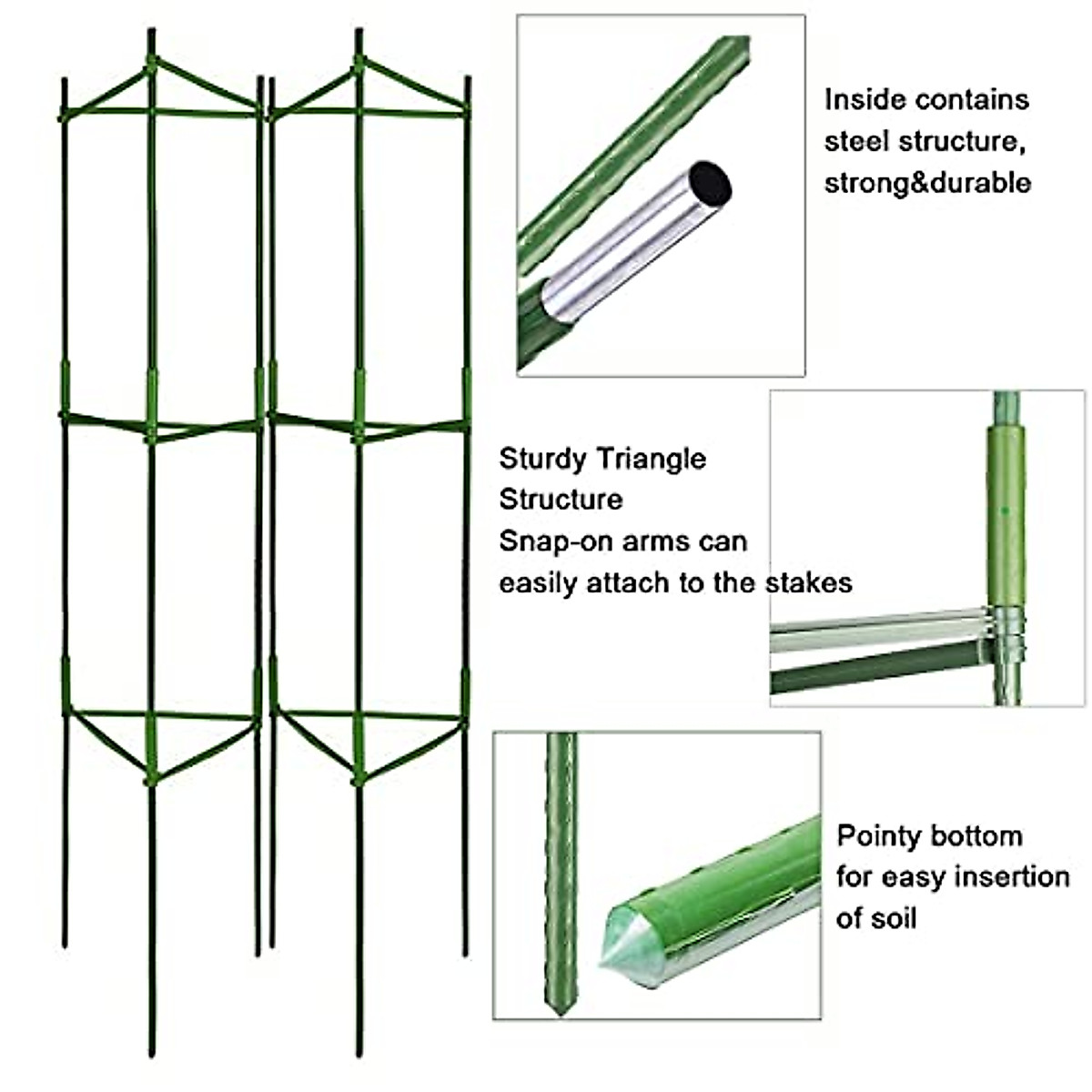 Inside contains steel structure, strong&durable

Sturdy Triangle Structure
Snap-on arms can easily attach to the stakes

Pointy bottom for easy insertion of soil