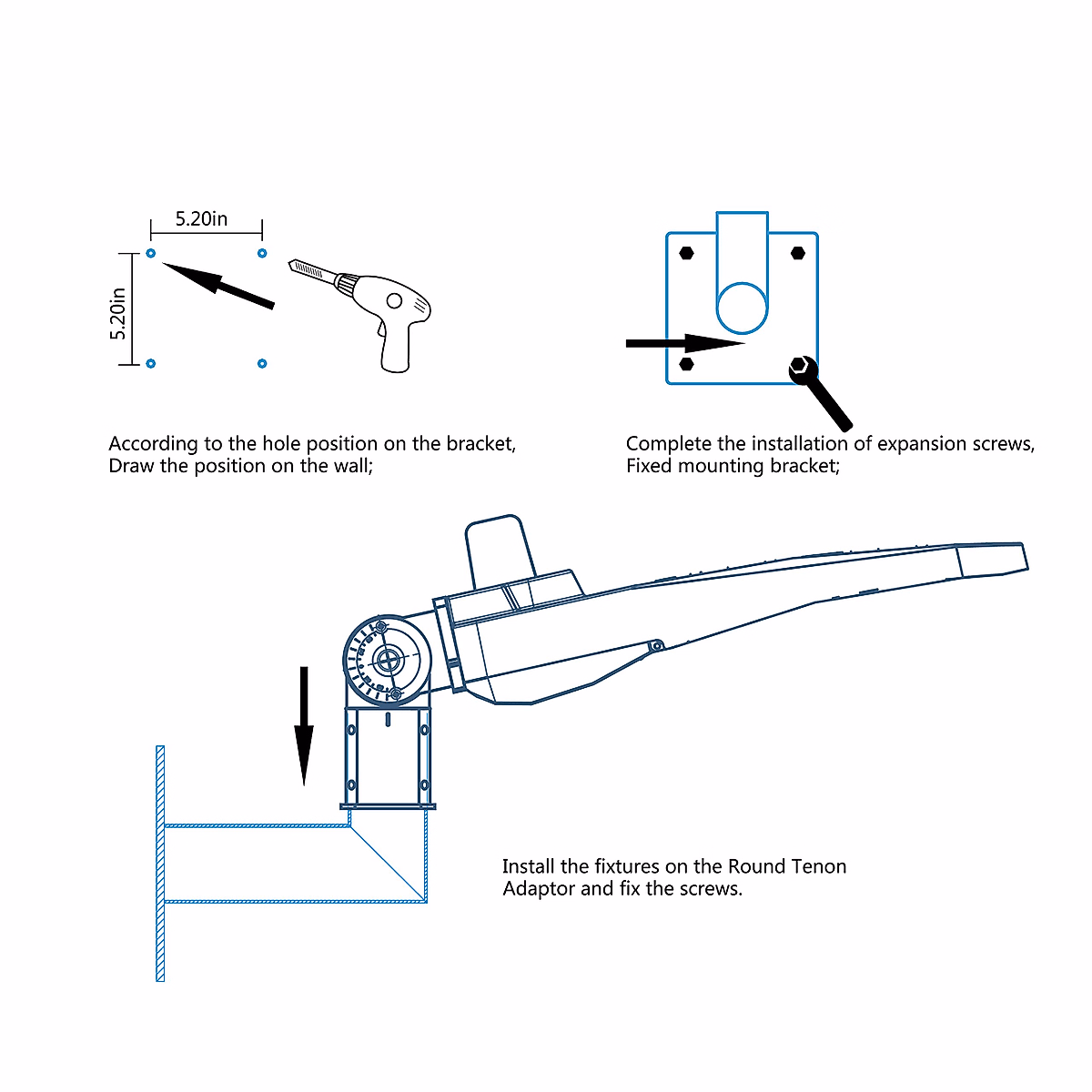 5.20in

5.20in

According to the hole position on the bracket,
Draw the position on the wall;

Complete the installation of expansion screws,
Fixed mounting bracket;

Install the fixtures on the Round Tenon
Adaptor and fix the screws.