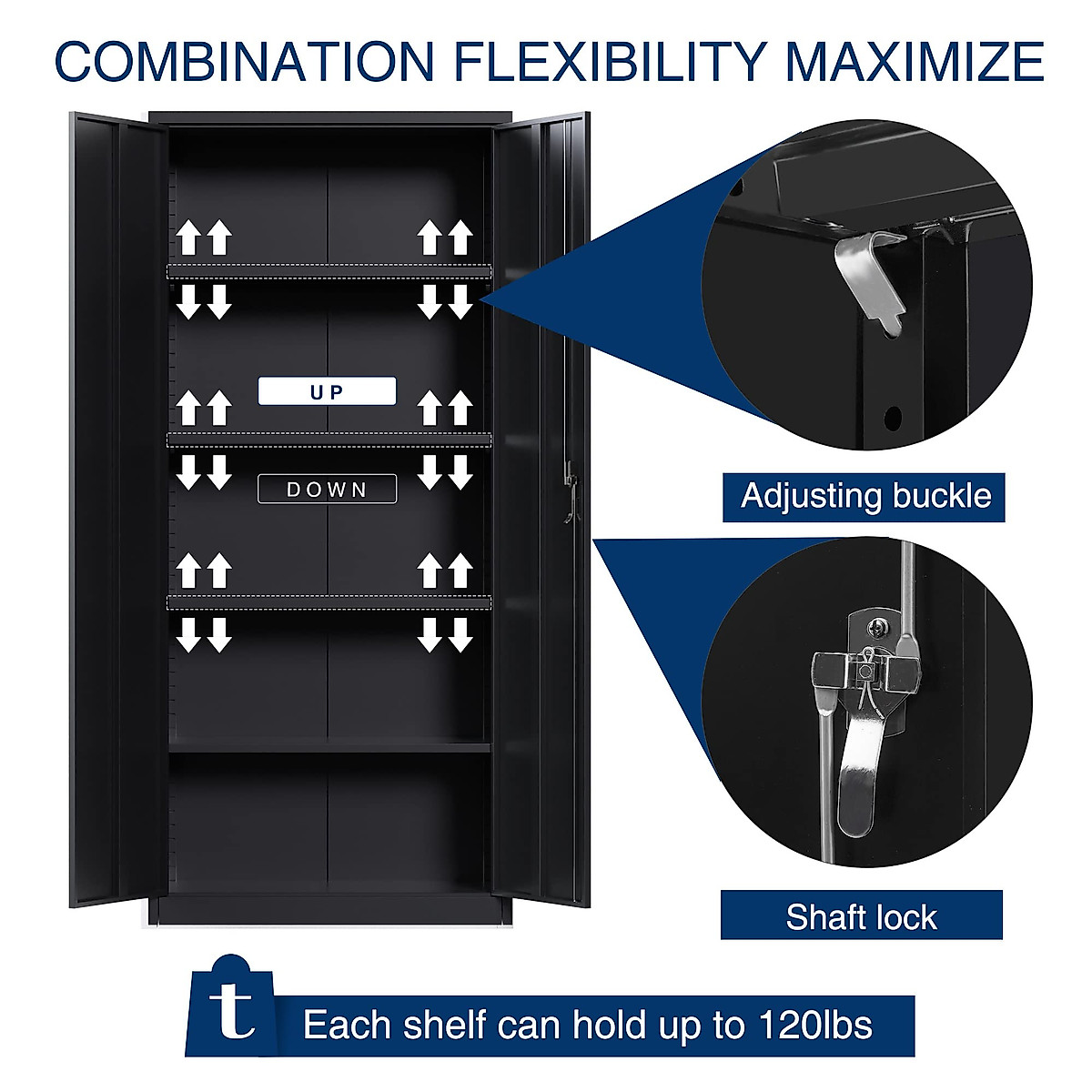 COMBINATION FLEXIBILITY MAXIMIZE

UP

DOWN

Adjusting buckle

Shaft lock

t

Each shelf can hold up to 120lbs