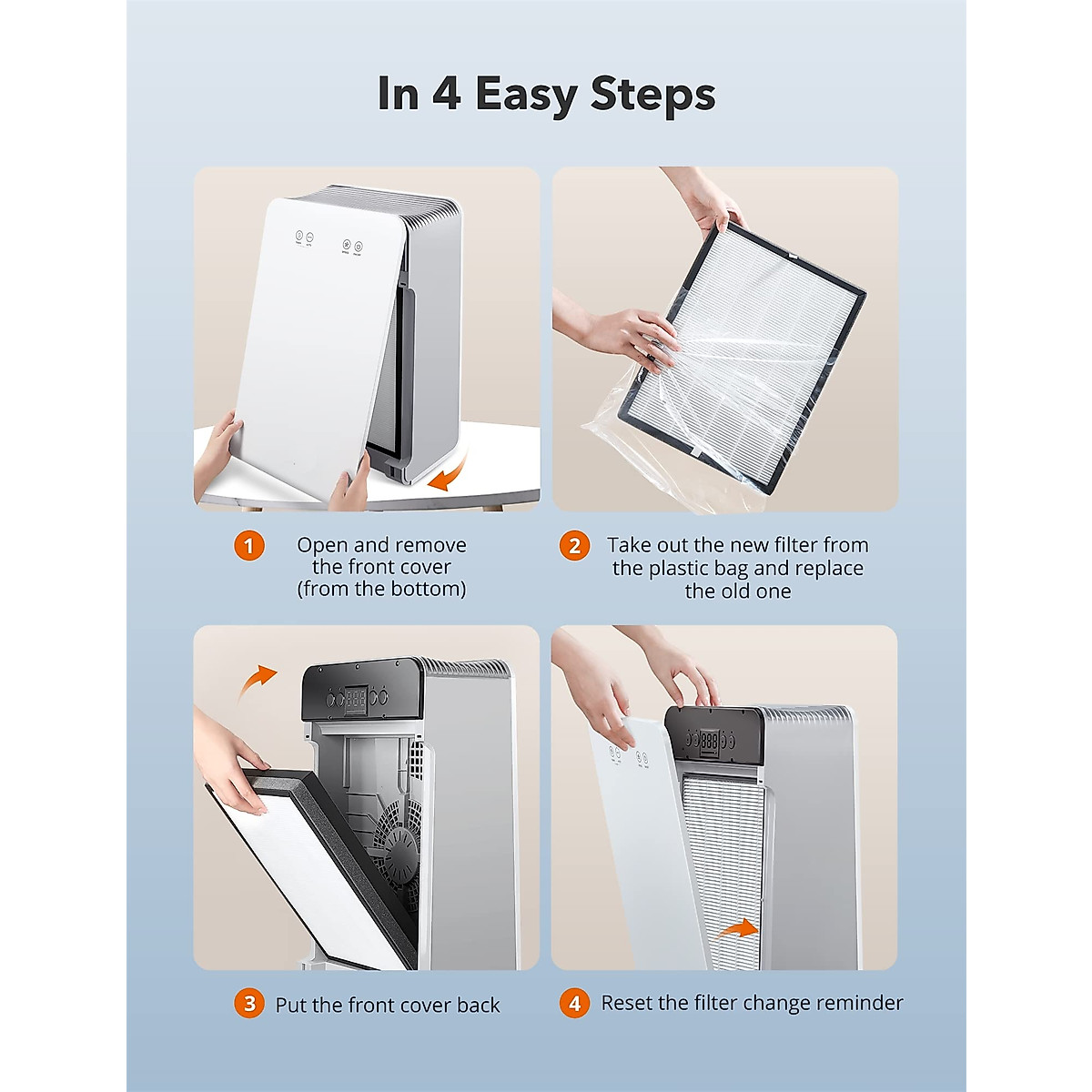 In 4 Easy Steps

1 Open and remove the front cover (from the bottom)

2 Take out the new filter from the plastic bag and replace the old one

3 Put the front cover back

4 Reset the filter change reminder