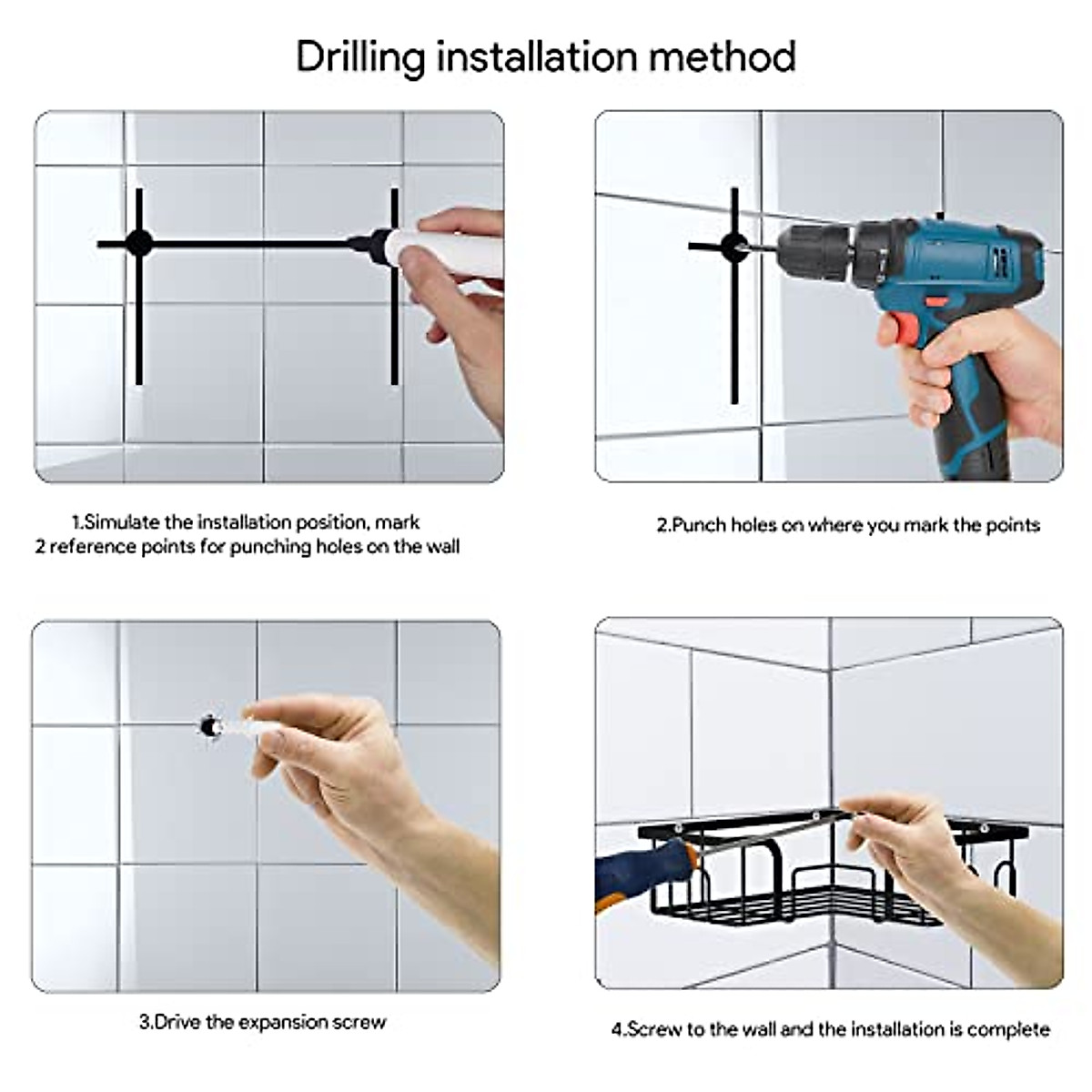 Drilling installation method

1.Simulate the installation position, mark 2 reference points for punching holes on the wall

2.Punch holes on where you mark the points

3.Drive the expansion screw

4.Screw to the wall and the installation is complete