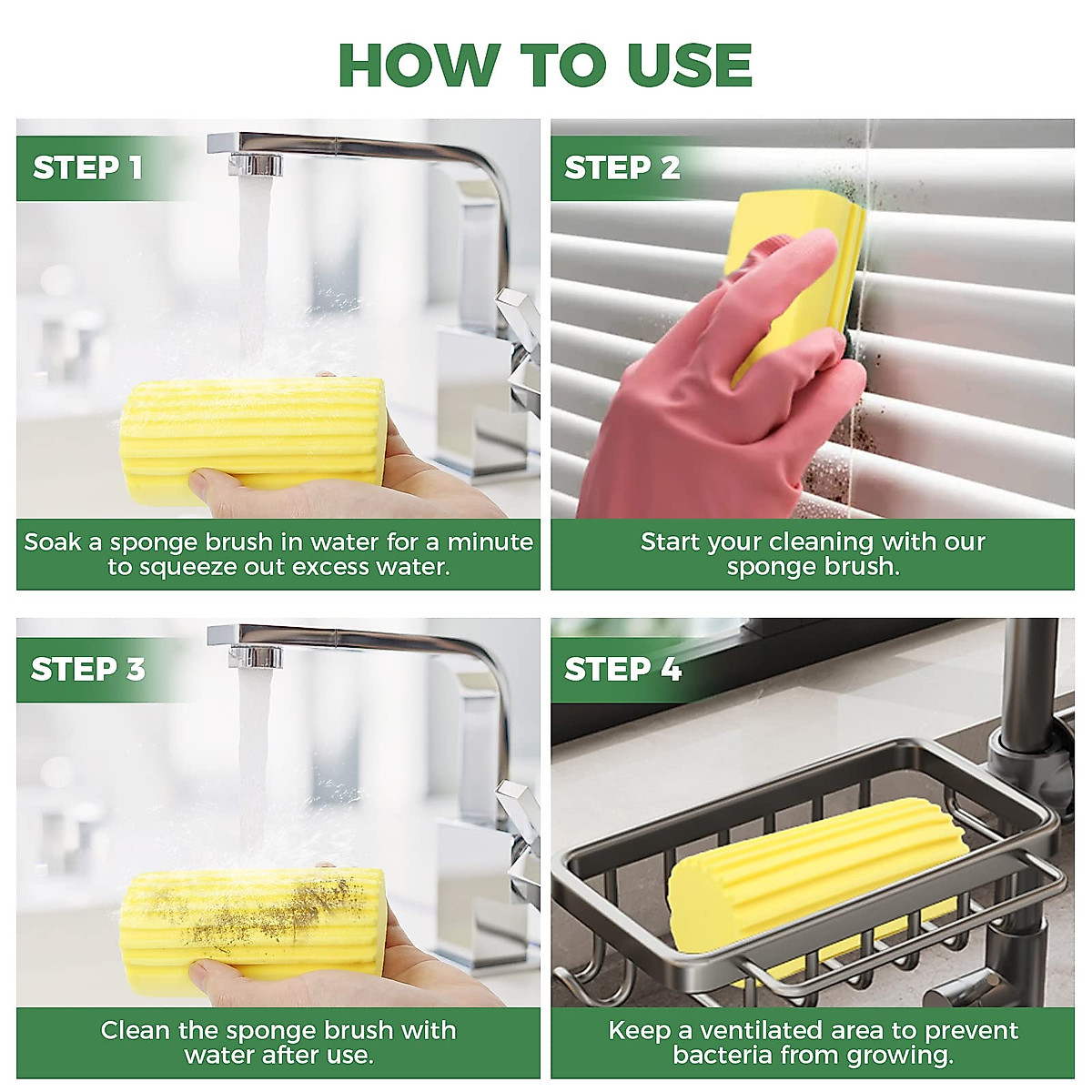 HOW TO USE

STEP 1

Soak a sponge brush in water for a minute to squeeze out excess water.

STEP 2

Start your cleaning with our sponge brush.

STEP 3

Clean the sponge brush with water after use.

STEP 4

Keep a ventilated area to prevent bacteria from growing.