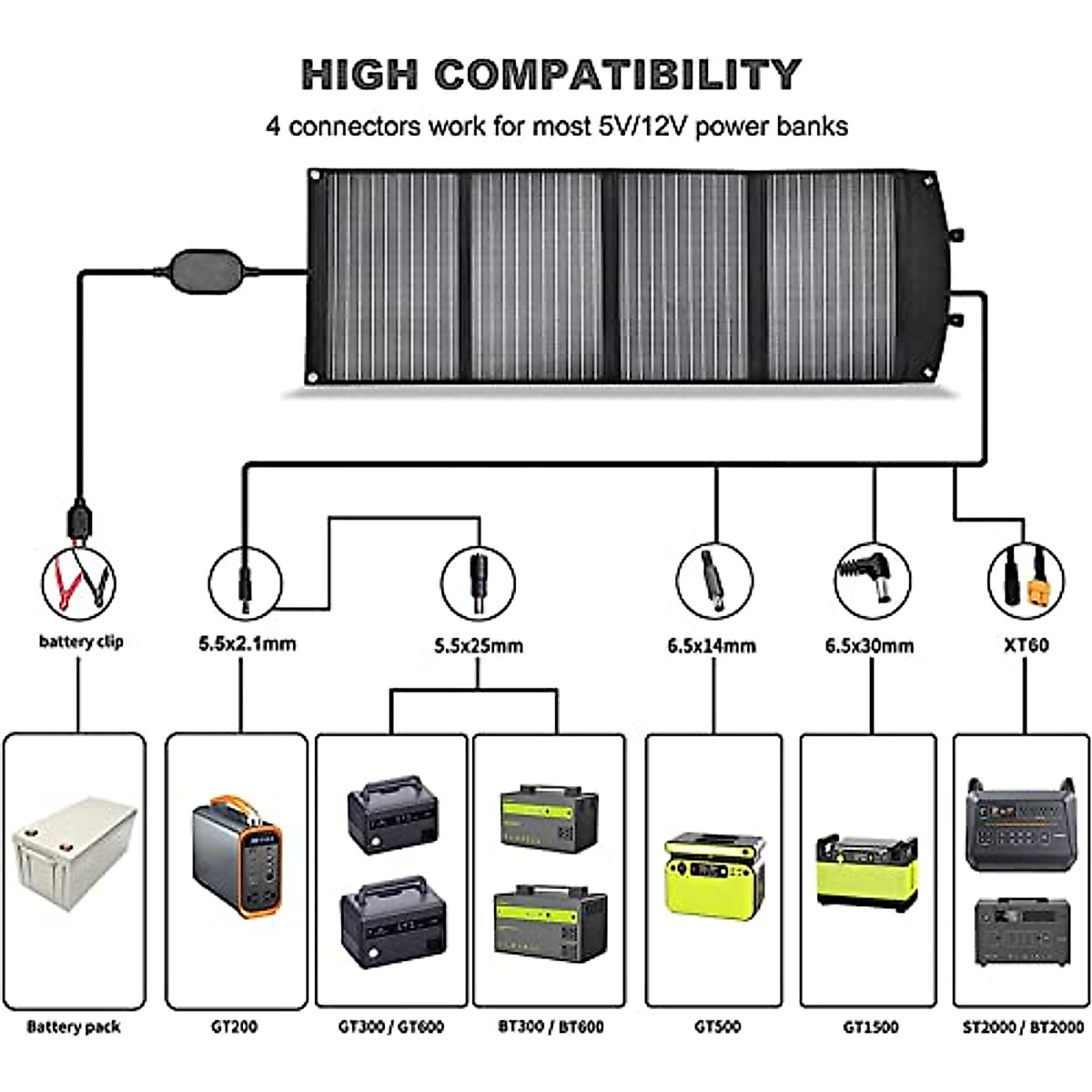 HIGH COMPATIBILITY

4 connectors work for most 5V/12V power banks

battery clip

5.5x2.1mm

5.5x25mm

6.5x14mm

6.5x30mm

XT60

Battery pack

GT200

GT300 / GT600

BT300 / BT600

GT500

GT1500

ST2000 / BT2000