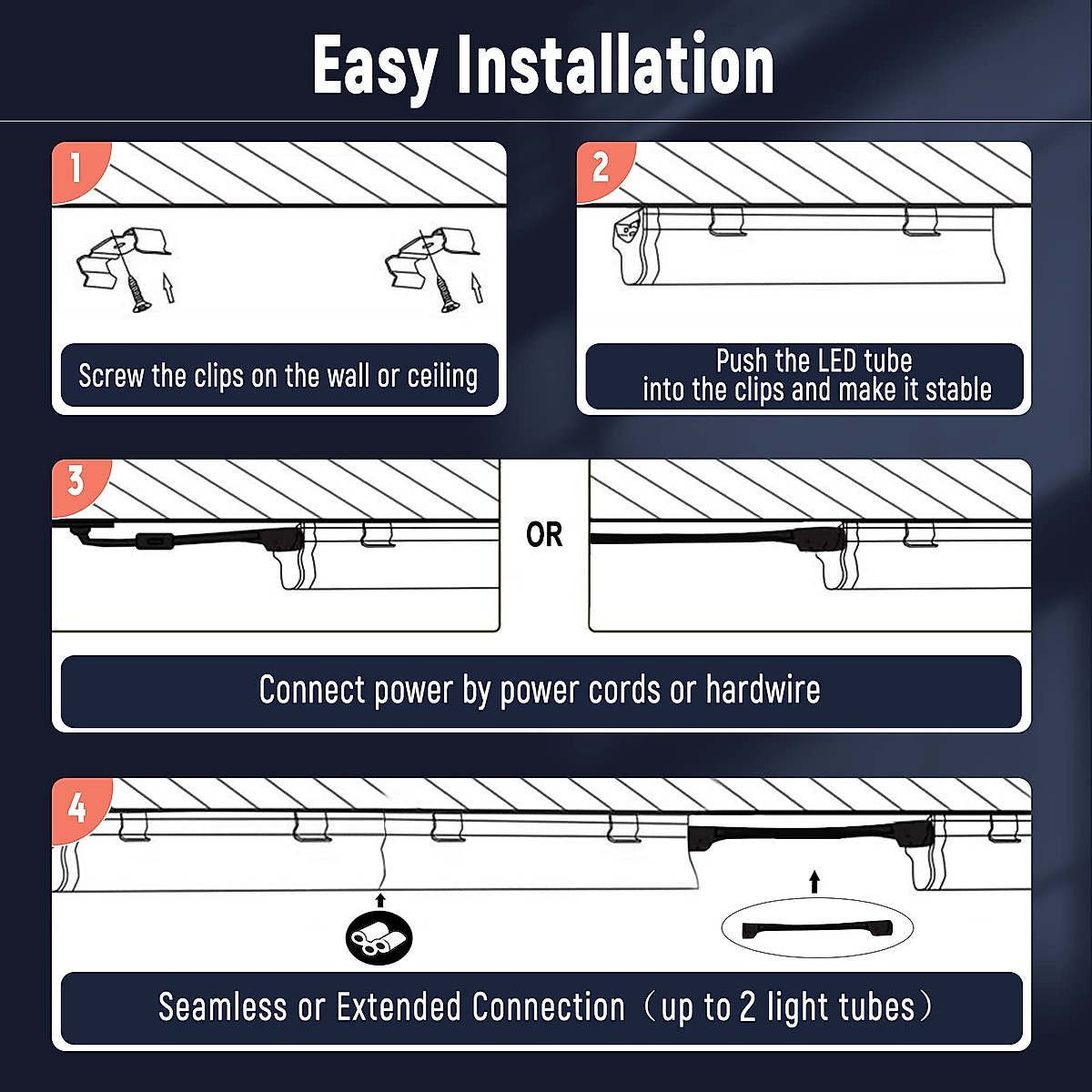 Easy Installation

1

Screw the clips on the wall or ceiling

2

Push the LED tube into the clips and make it stable

3

OR

Connect power by power cords or hardwire

4

Seamless or Extended Connection（up to 2 light tubes）