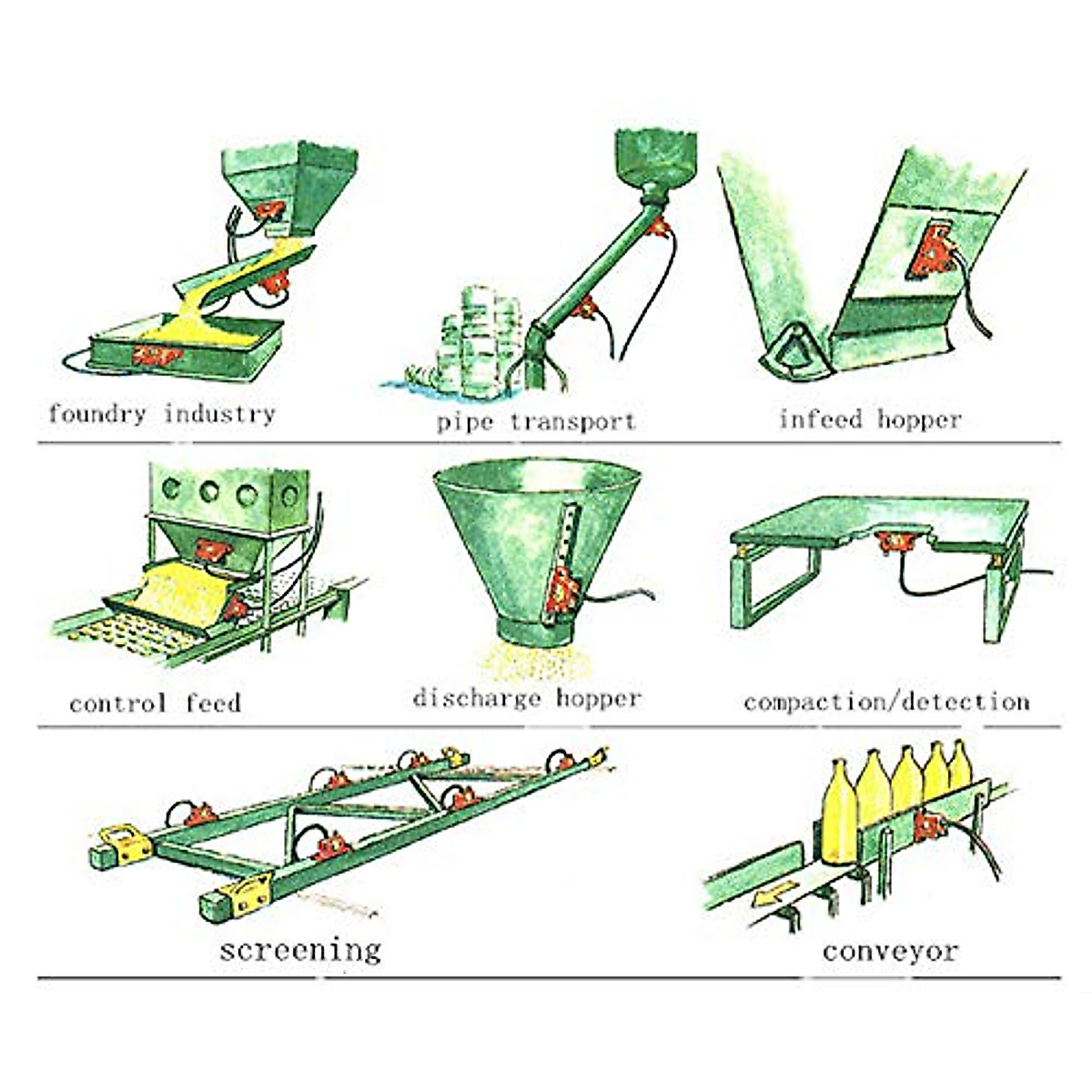 foundry industry

pipe transport

infeed hopper

control feed

discharge hopper

compaction/detection

screening

conveyor