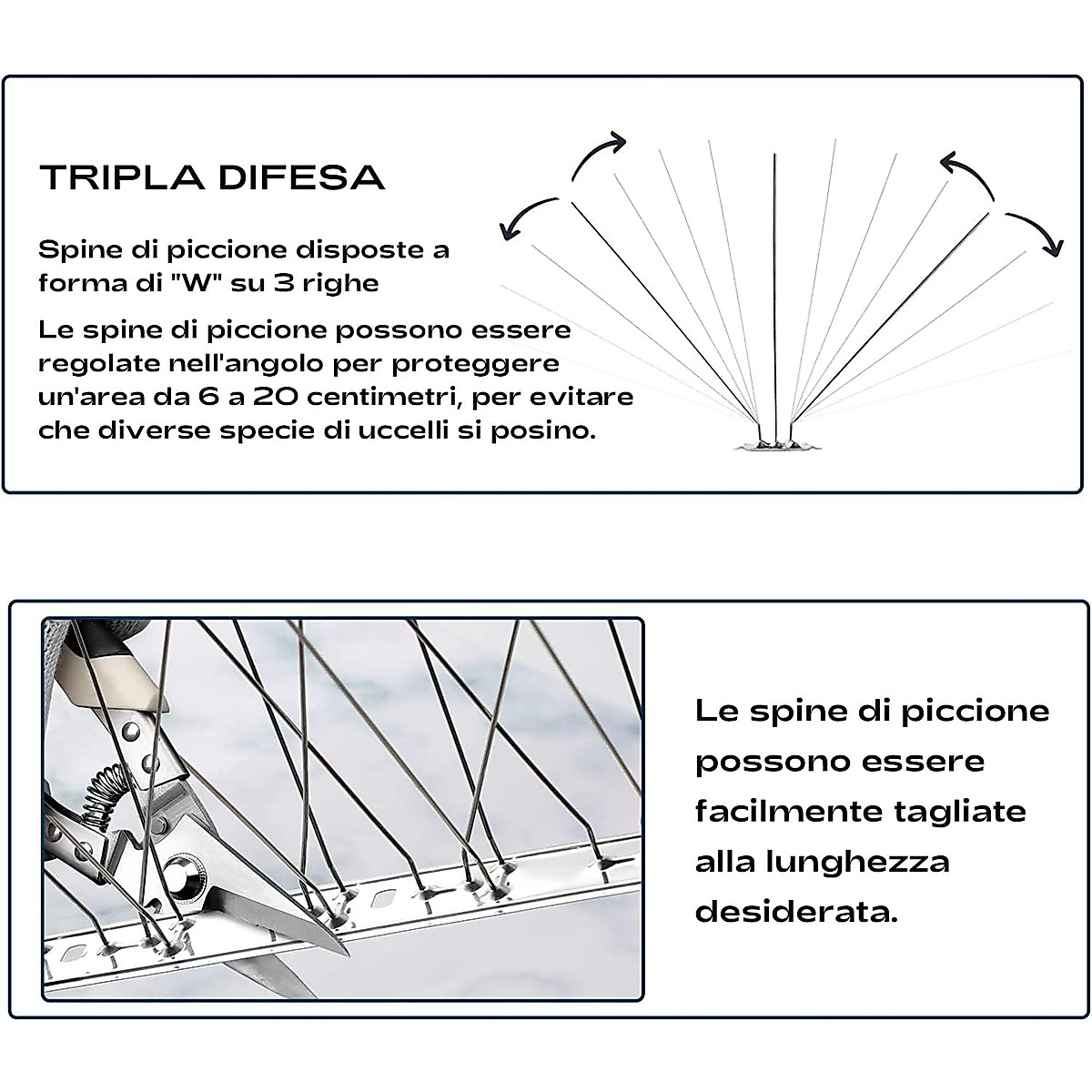 TRIPLA DIFESA

Spine di piccione disposte a forma di "W" su 3 righe

Le spine di piccione possono essere regolate nell'angolo per proteggere un'area da 6 a 20 centimetri, per evitare che diverse specie di uccelli si posino.

Le spine di piccione possono essere facilmente tagliate alla lunghezza desiderata.