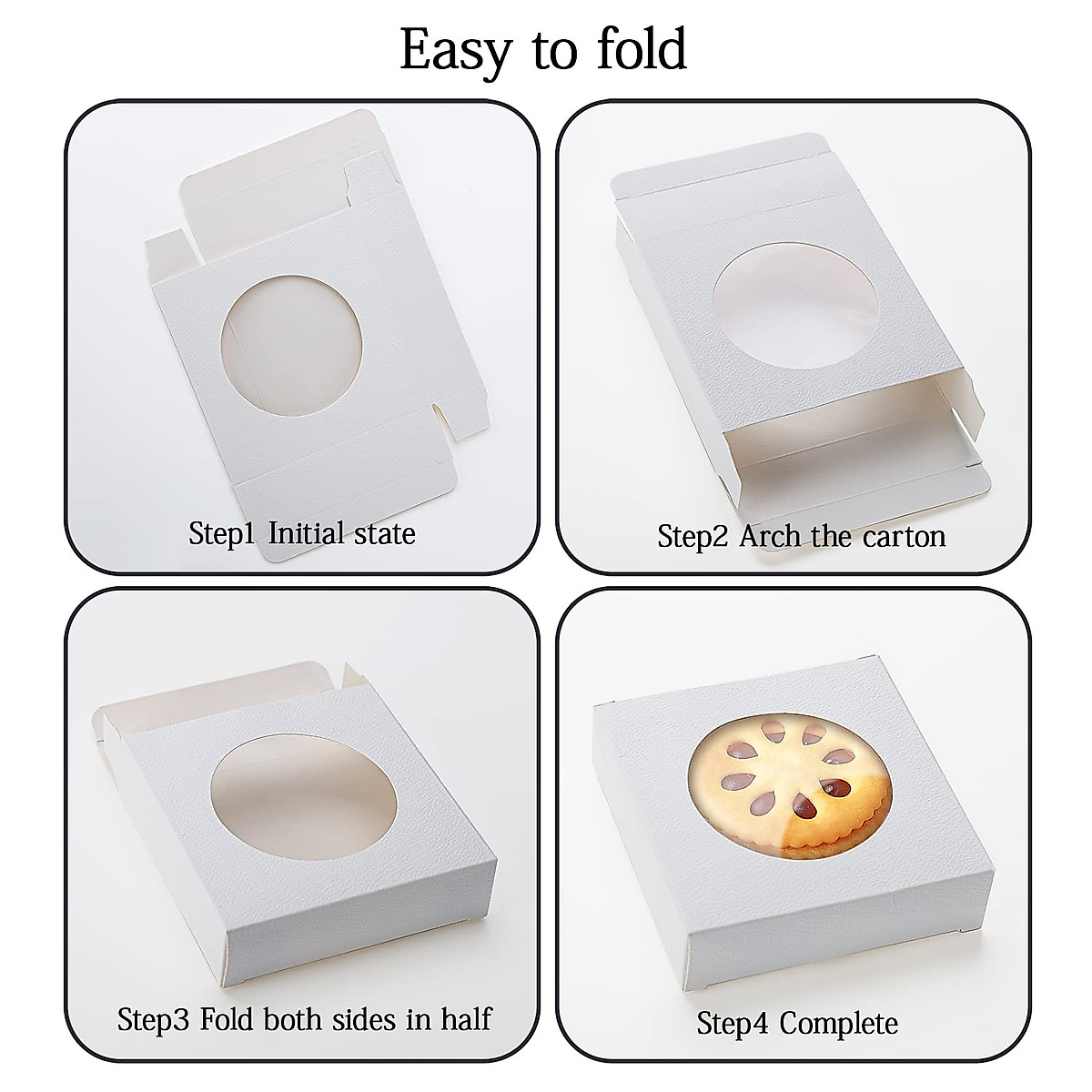 Easy to fold

Step1 Initial state

Step2 Arch the carton

Step3 Fold both sides in half

Step4 Complete