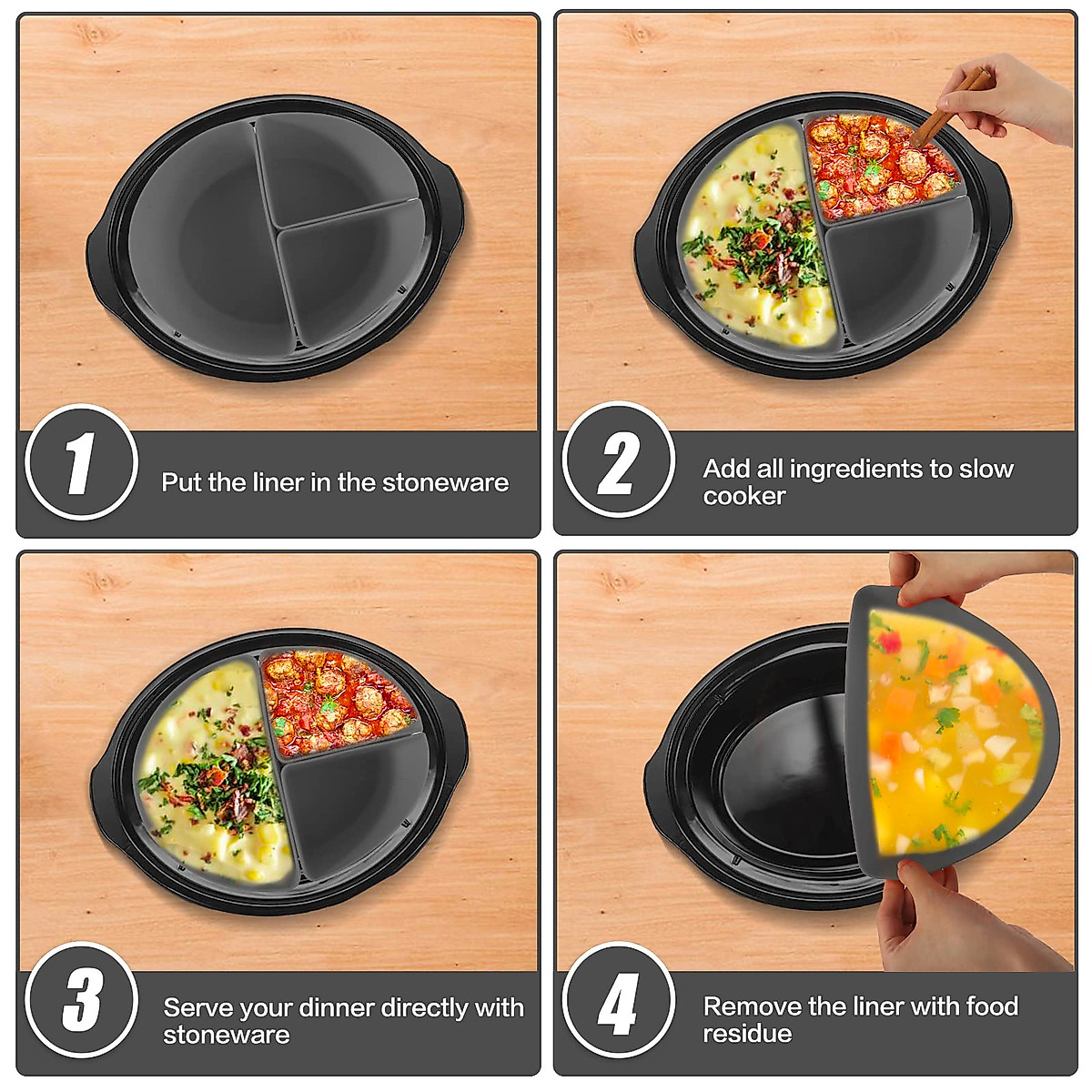 1
Put the liner in the stoneware

2
Add all ingredients to slow cooker

3
Serve your dinner directly with stoneware

4
Remove the liner with food residue