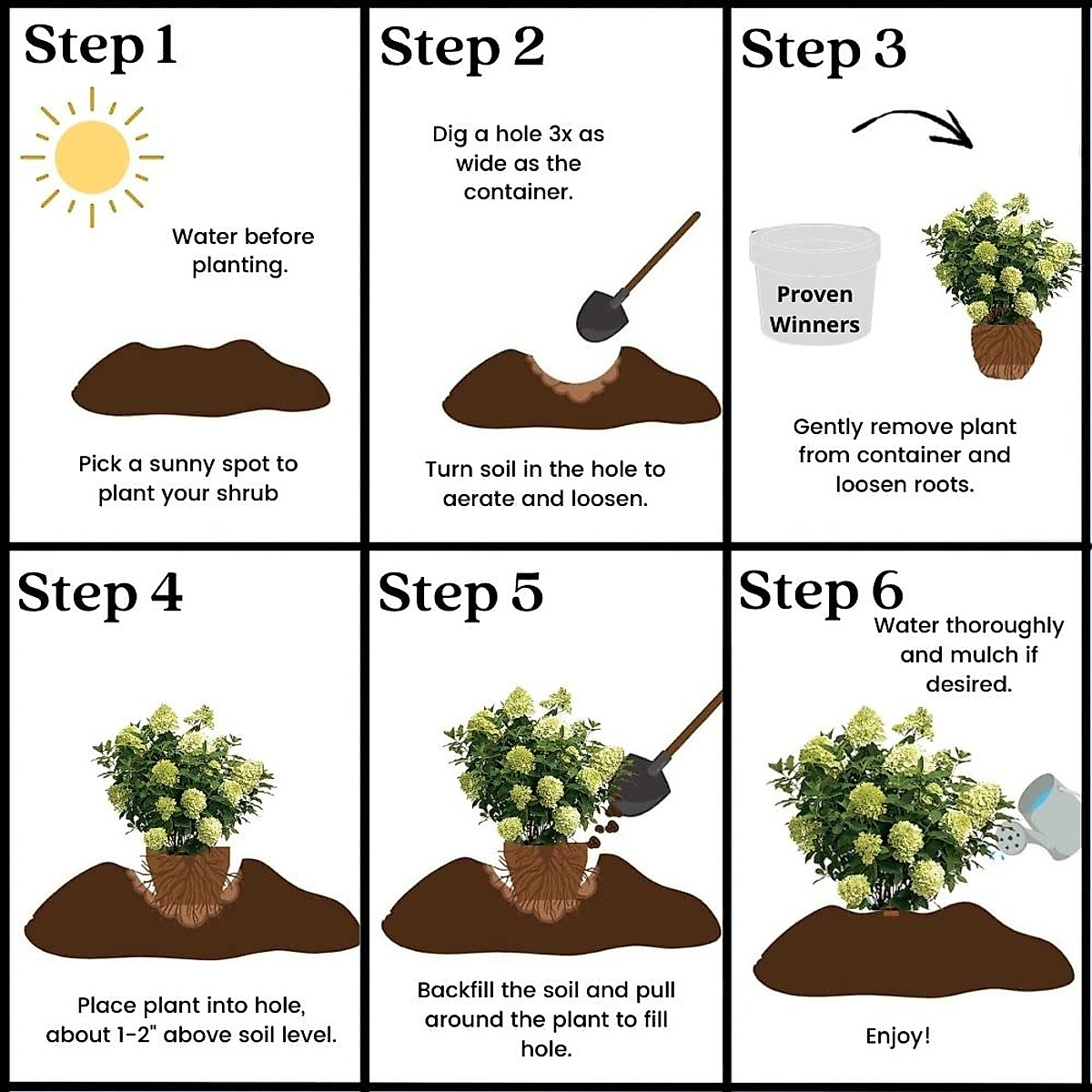 Step 1

Water before planting.

Pick a sunny spot to plant your shrub

Step 2

Dig a hole 3x as wide as the container.

Turn soil in the hole to aerate and loosen.

Step 3

Proven Winners

Gently remove plant from container and loosen roots.

Step 4

Place plant into hole, about 1-2" above soil level.

Step 5

Backfill the soil and pull around the plant to fill hole.

Step 6

Water thoroughly and mulch if desired.

Enjoy!