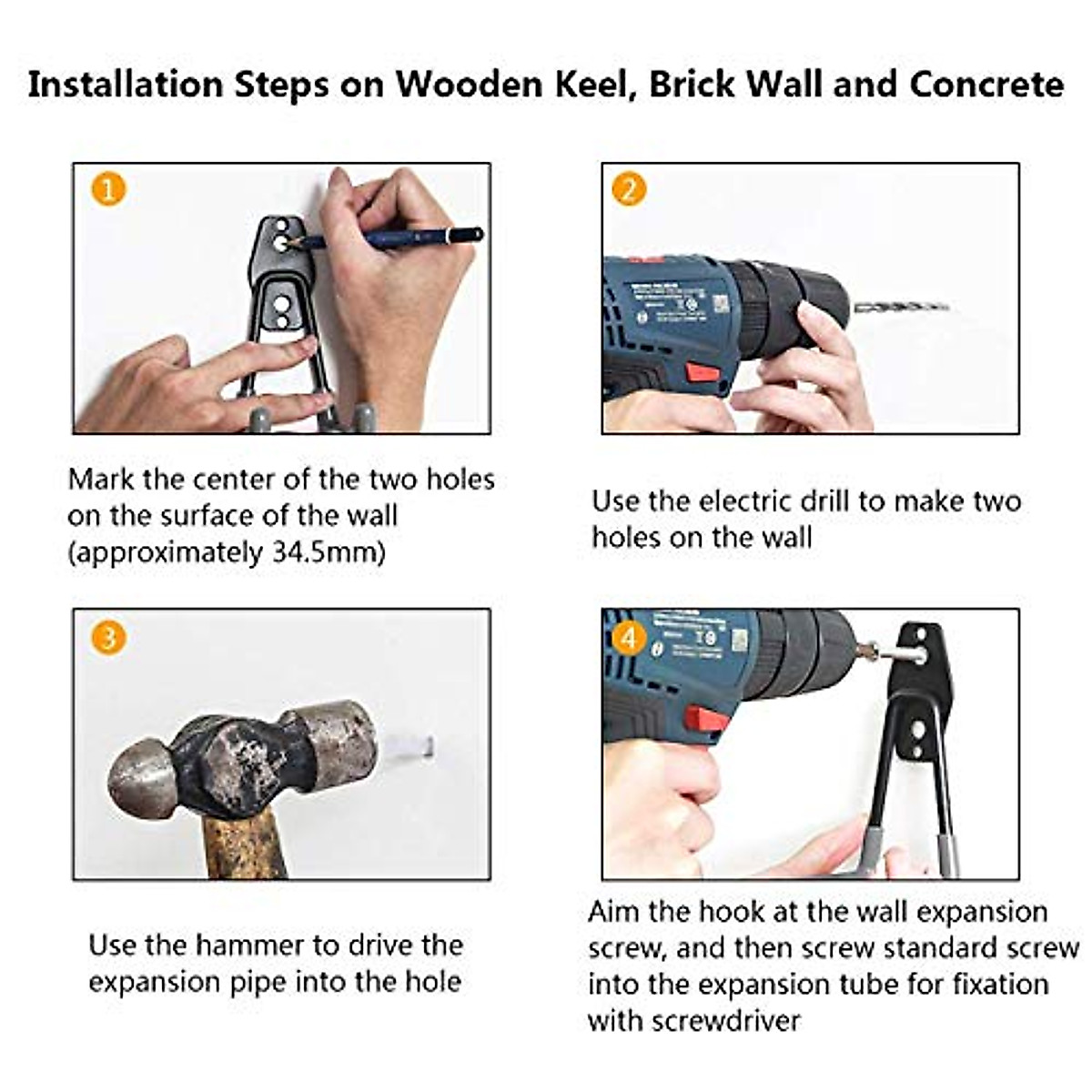 Installation Steps on Wooden Keel, Brick Wall and Concrete

1

Mark the center of the two holes on the surface of the wall (approximately 34.5mm)

2

Use the electric drill to make two holes on the wall

3

Use the hammer to drive the expansion pipe into the hole

4

Aim the hook at the wall expansion screw, and then screw standard screw into the expansion tube for fixation with screwdriver