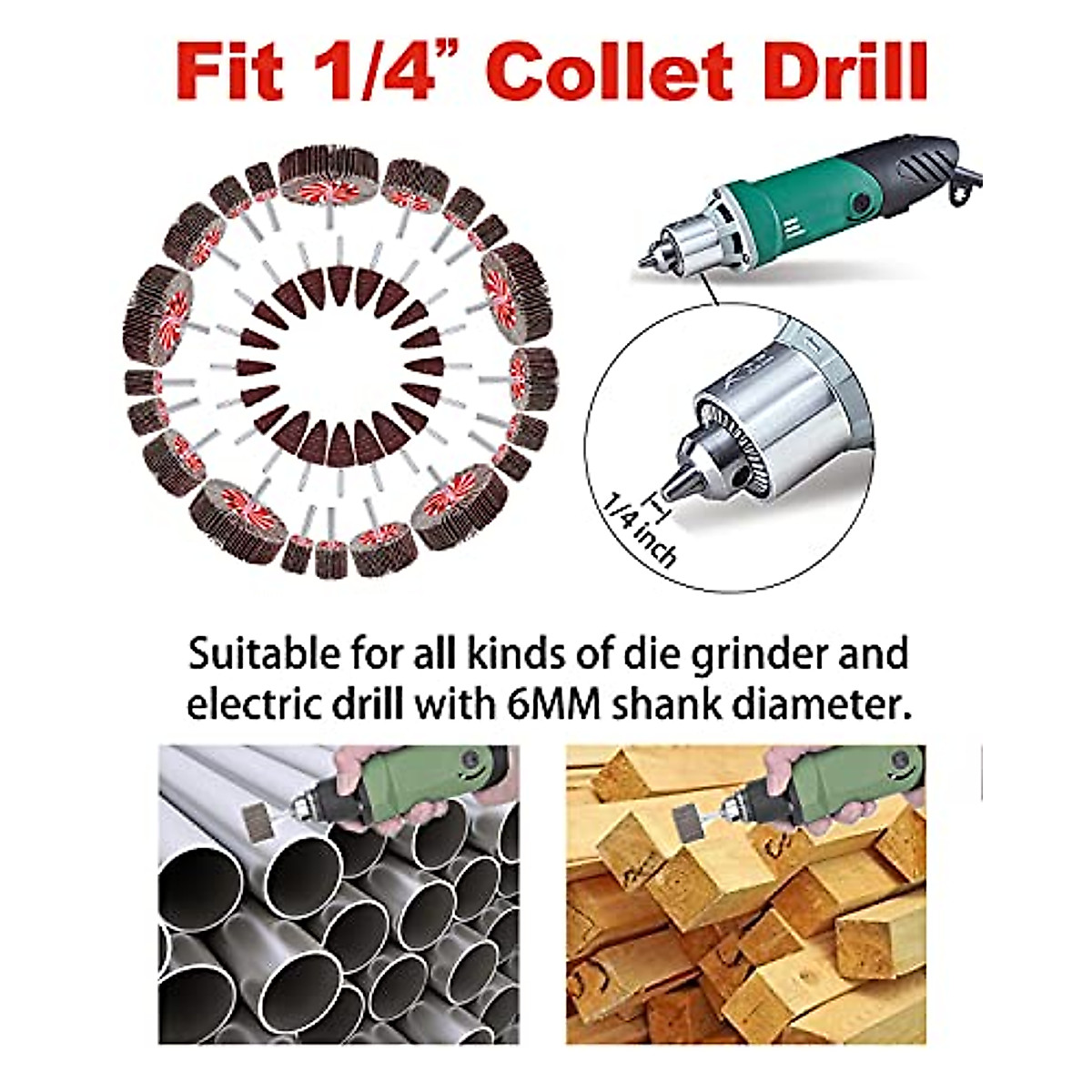 Fit 1/4" Collet Drill

1/4 inch

Suitable for all kinds of die grinder and electric drill with 6MM shank diameter.