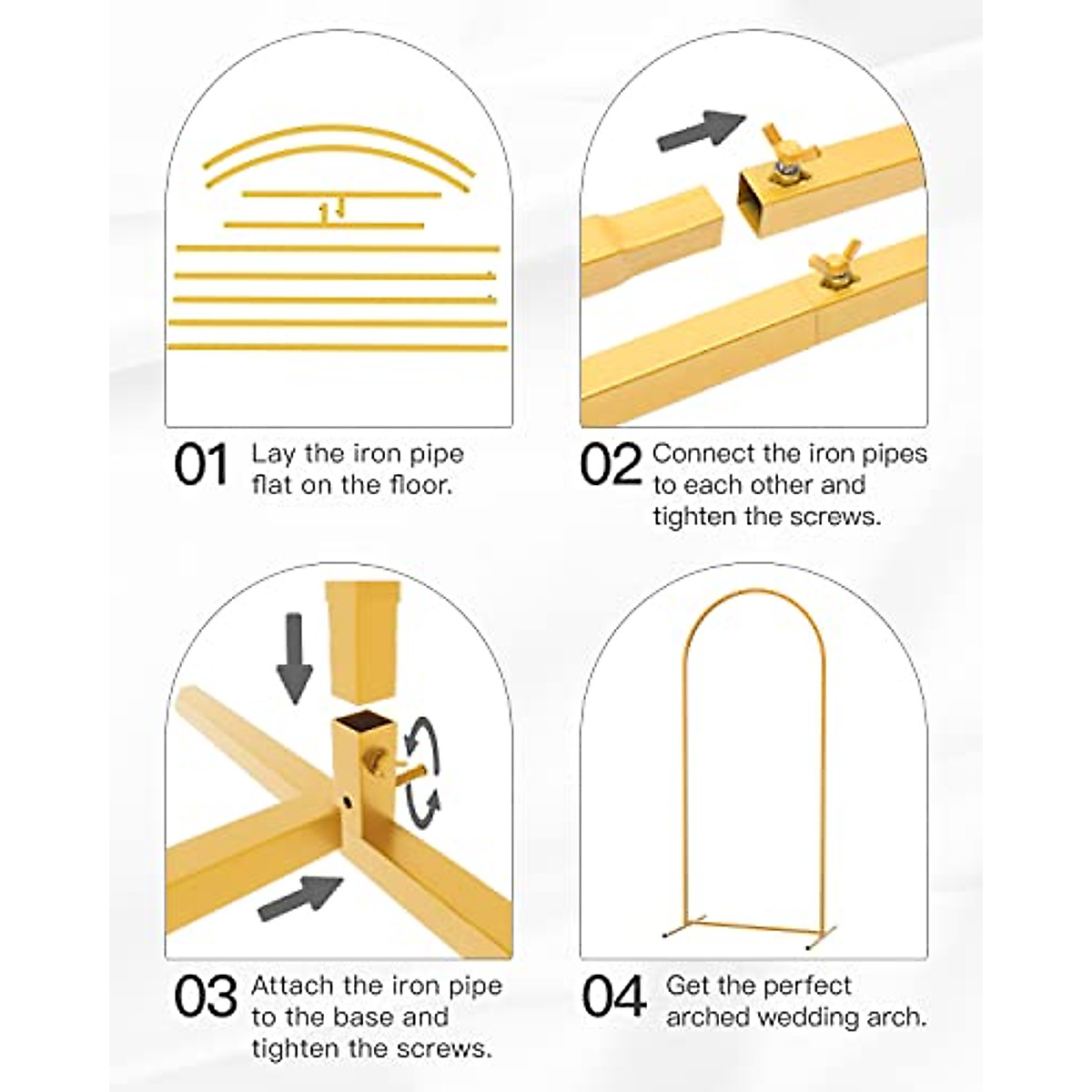 01 Lay the iron pipe flat on the floor.

02 Connect the iron pipes to each other and tighten the screws.

03 Attach the iron pipe to the base and tighten the screws.

04 Get the perfect arched wedding arch.