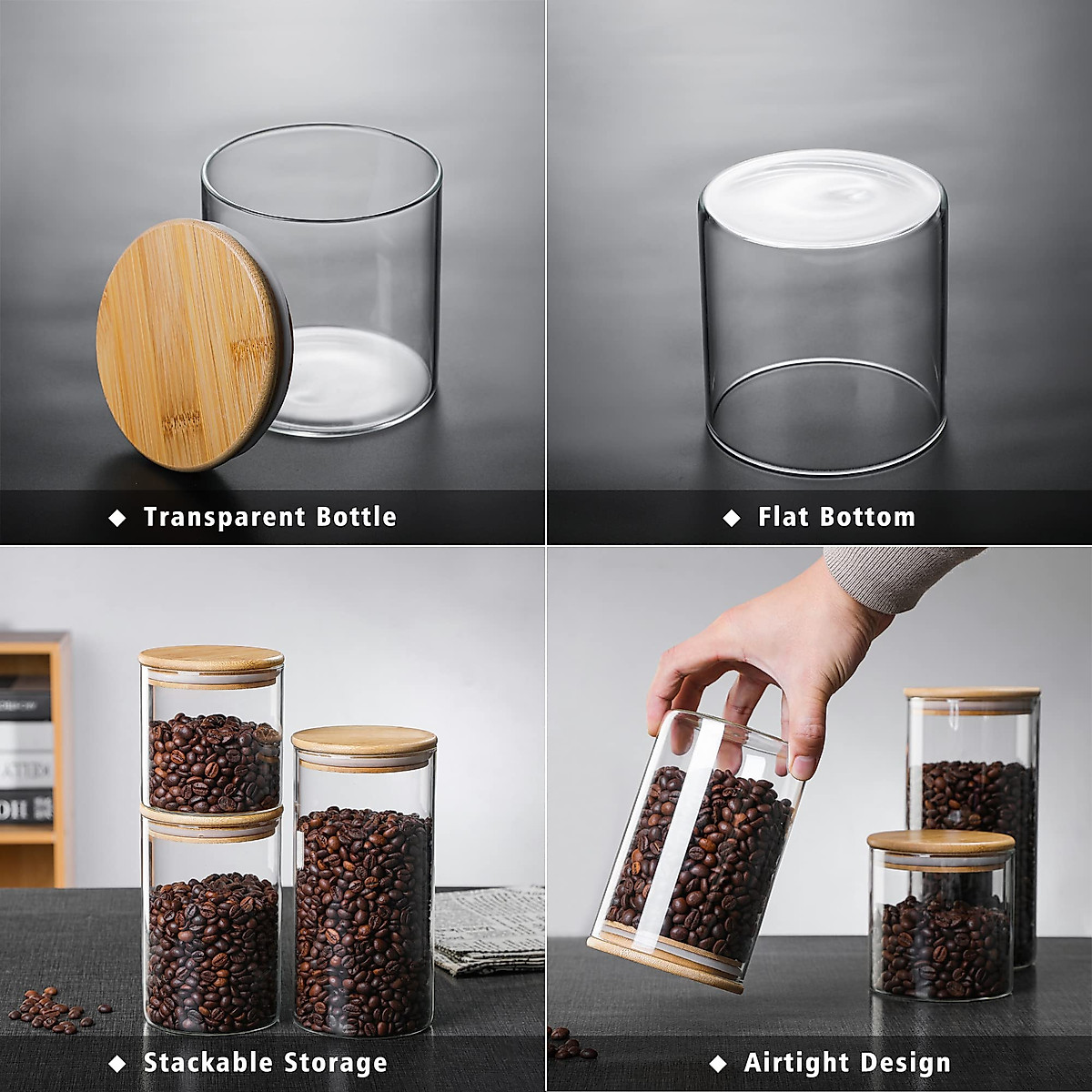 ◆ Transparent Bottle

◆ Flat Bottom

◆ Stackable Storage

◆ Airtight Design