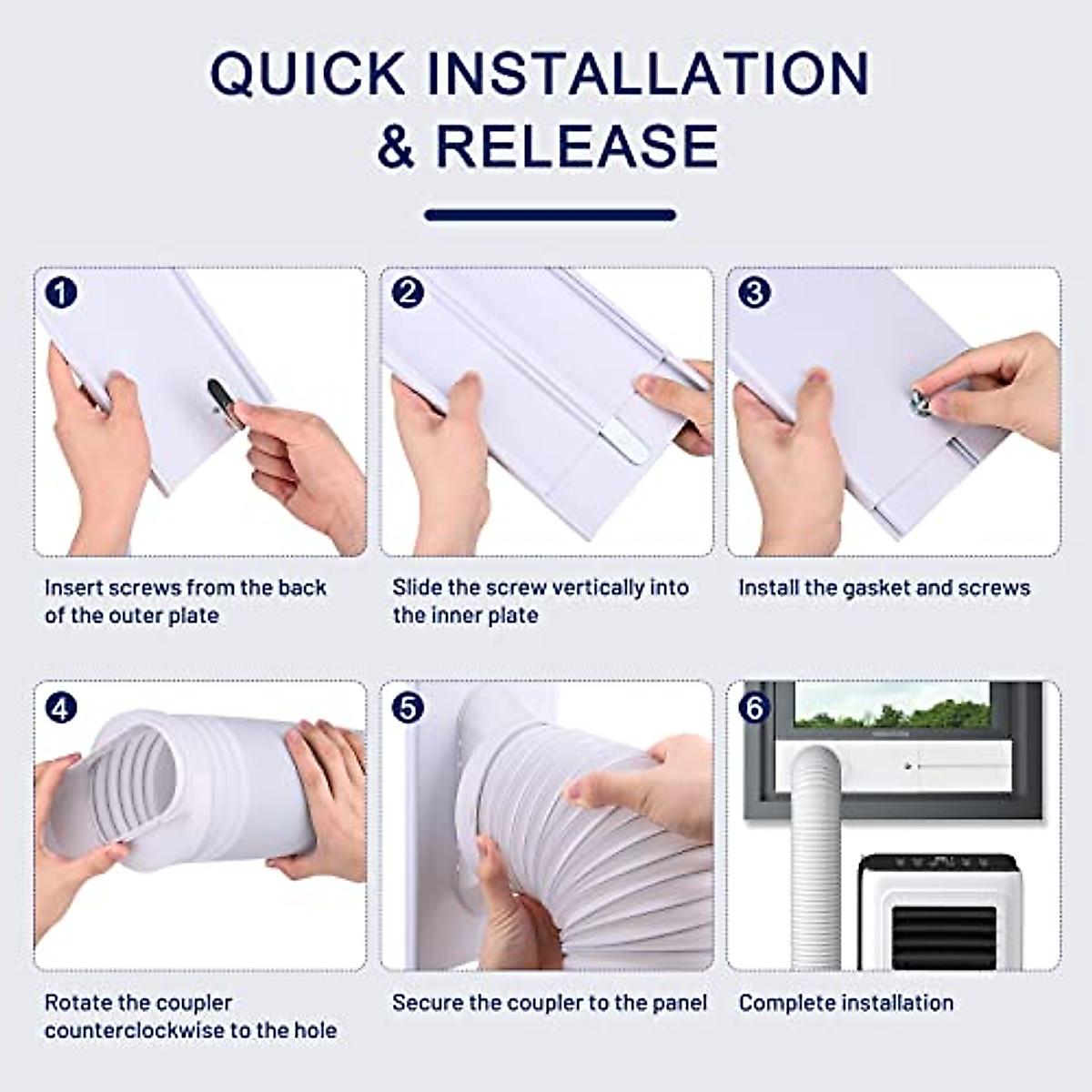 QUICK INSTALLATION & RELEASE

1
Insert screws from the back of the outer plate

2
Slide the screw vertically into the inner plate

3
Install the gasket and screws

4
Rotate the coupler counterclockwise to the hole

5
Secure the coupler to the panel

6
Complete installation