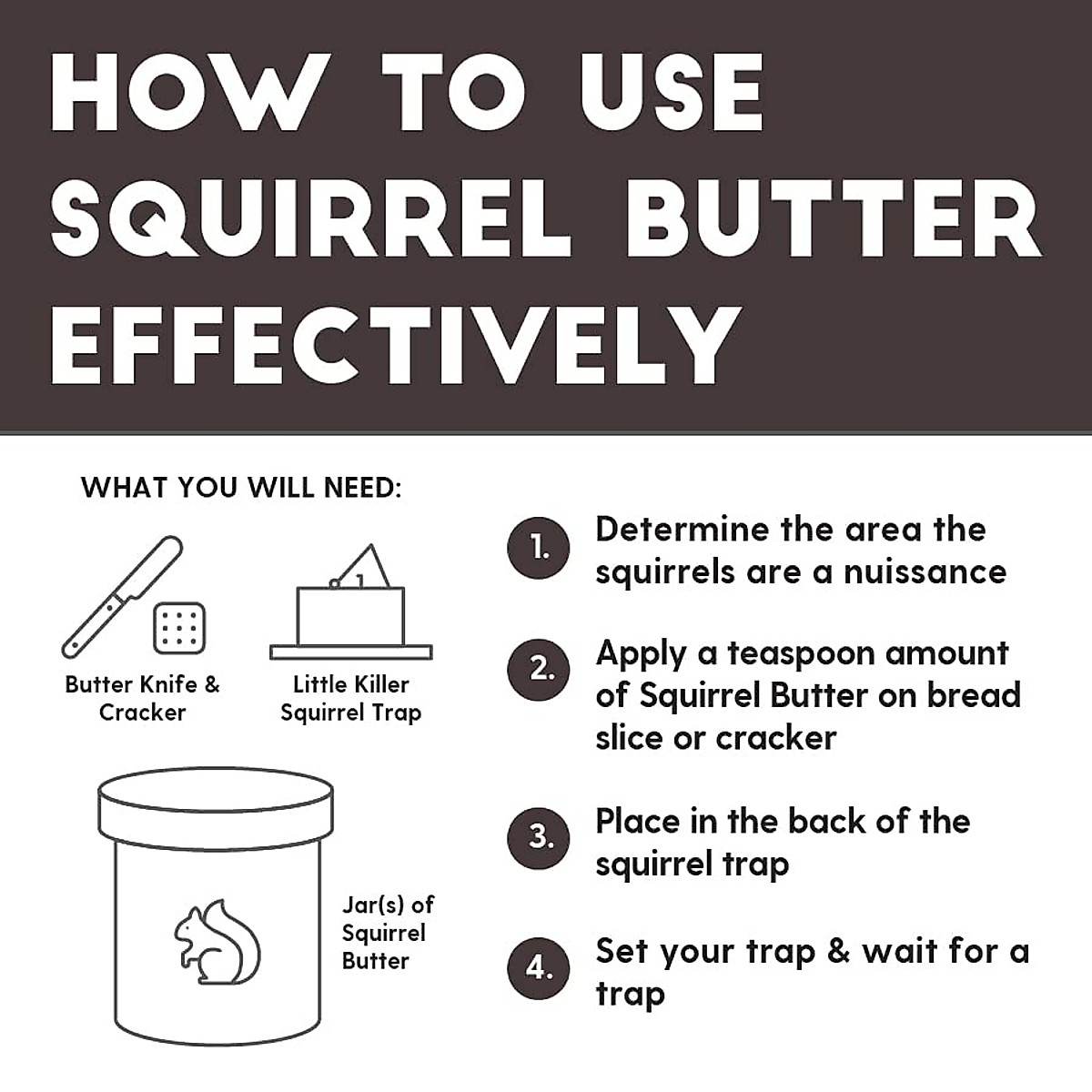 HOW TO USE SQUIRREL BUTTER EFFECTIVELY

WHAT YOU WILL NEED:

Butter Knife & Cracker

Little Killer Squirrel Trap

Jar(s) of Squirrel Butter

1. Determine the area the squirrels are a nuissance

2. Apply a teaspoon amount of Squirrel Butter on bread slice or cracker

3. Place in the back of the squirrel trap

4. Set your trap & wait for a trap